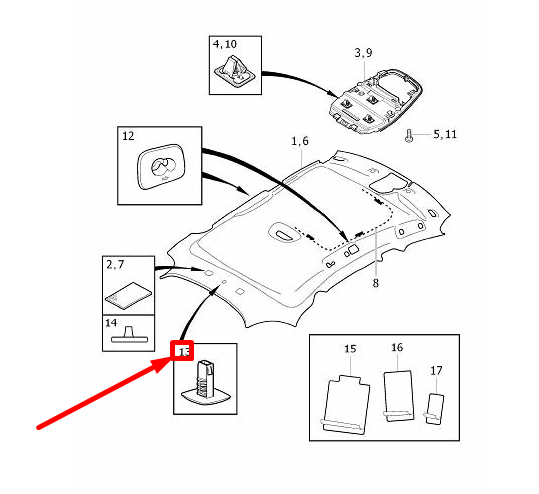 4, 10

3, 9

5, 11

12

1, 6

8

2, 7

14

13

15

16

17