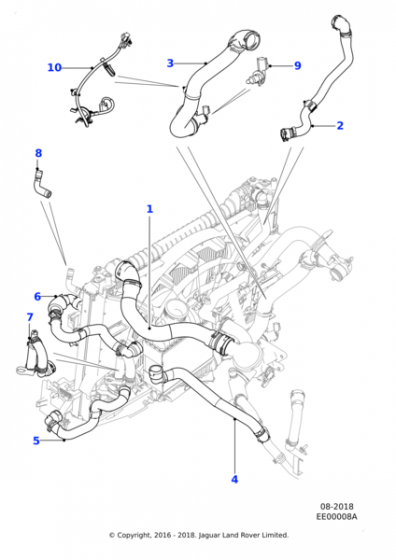 10
3
9
2
8
1
6
7
5
4

08-2018
EE00008A

© Copyright, 2016 - 2018. Jaguar Land Rover Limited.