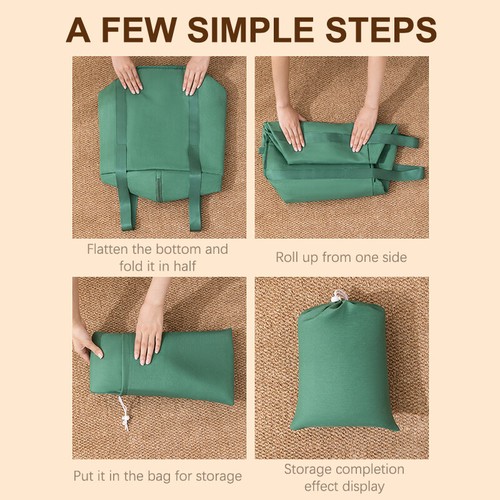 A FEW SIMPLE STEPS

Flatten the bottom and fold it in half

Roll up from one side

Put it in the bag for storage

Storage completion effect display