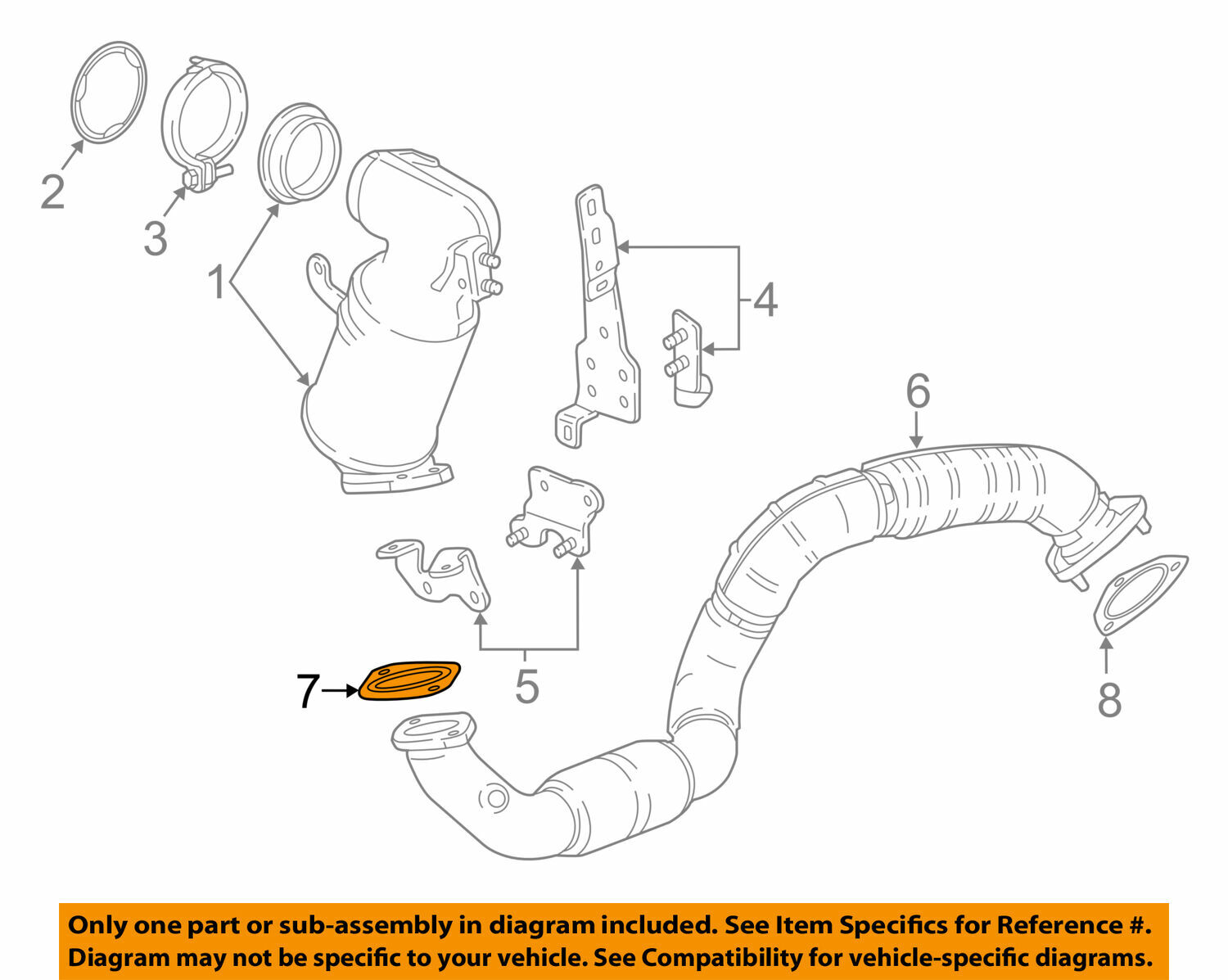 2

3

1

4

6

5

7

8

Only one part or sub-assembly in diagram included. See Item Specifics for Reference #.
Diagram may not be specific to your vehicle. See Compatibility for vehicle-specific diagrams.