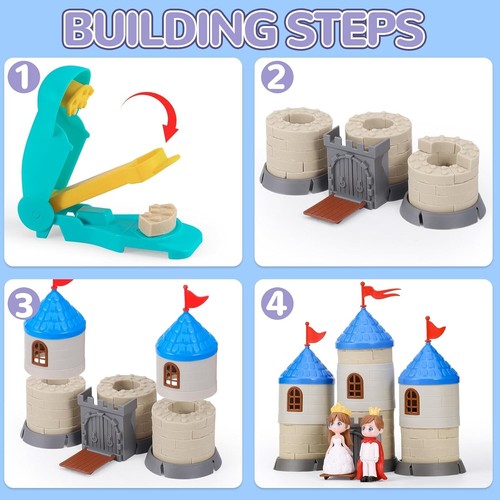 BUILDING STEPS

1

2

3

4