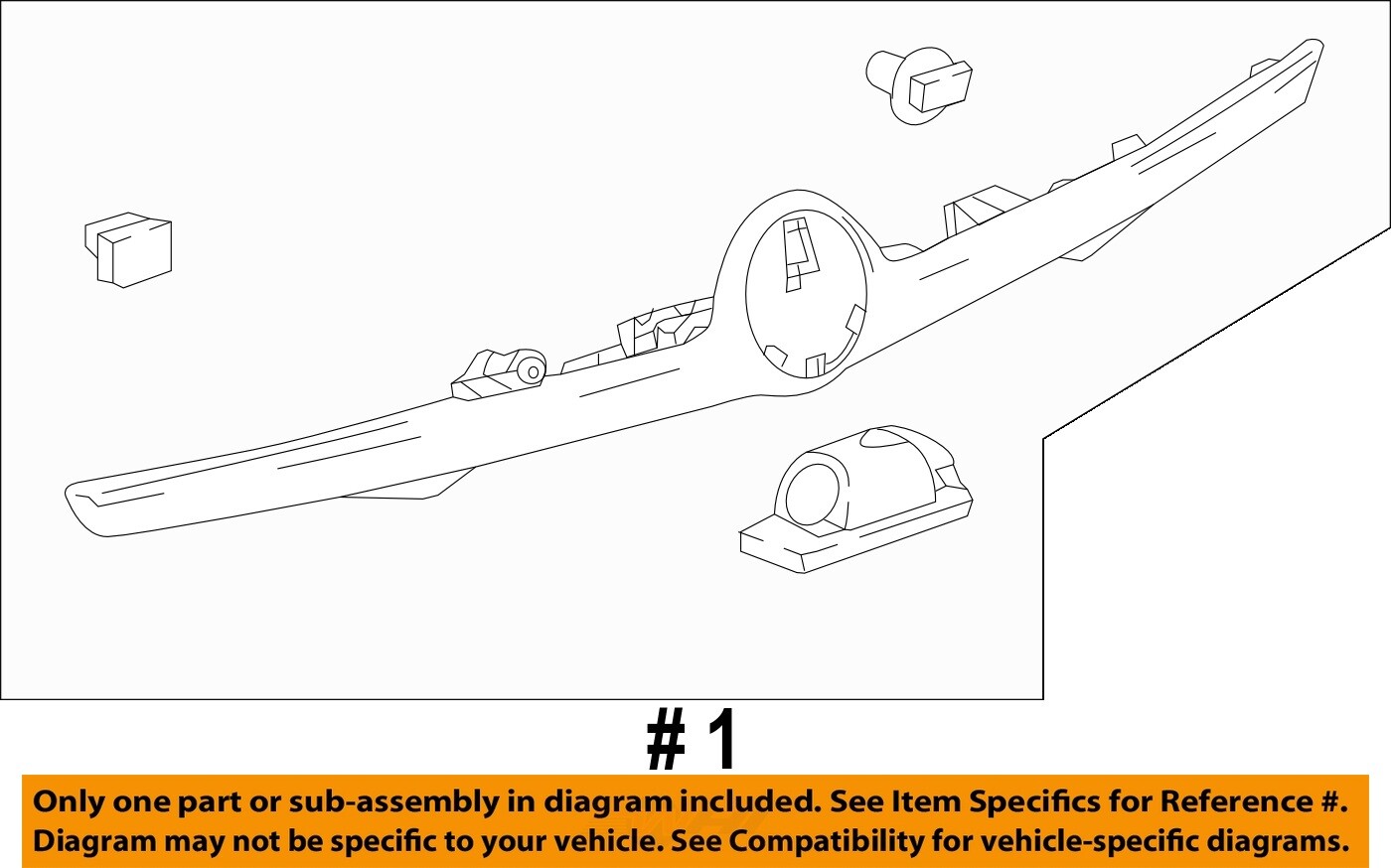 # 1

Only one part or sub-assembly in diagram included. See Item Specifics for Reference #. Diagram may not be specific to your vehicle. See Compatibility for vehicle-specific diagrams.