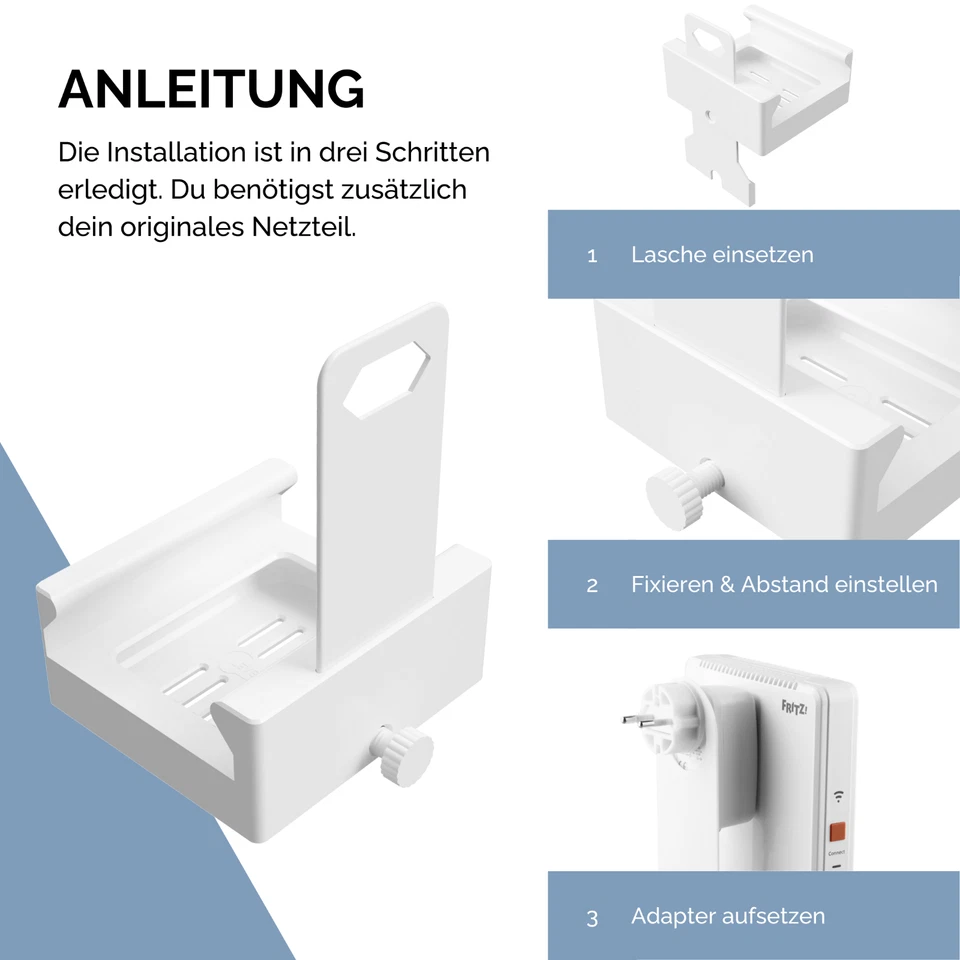 ANLEITUNG

Die Installation ist in drei Schritten erledigt. Du benötigst zusätzlich dein originales Netzteil.

1 Lasche einsetzen

2 Fixieren & Abstand einstellen

FRITZ!

Connect

3 Adapter aufsetzen