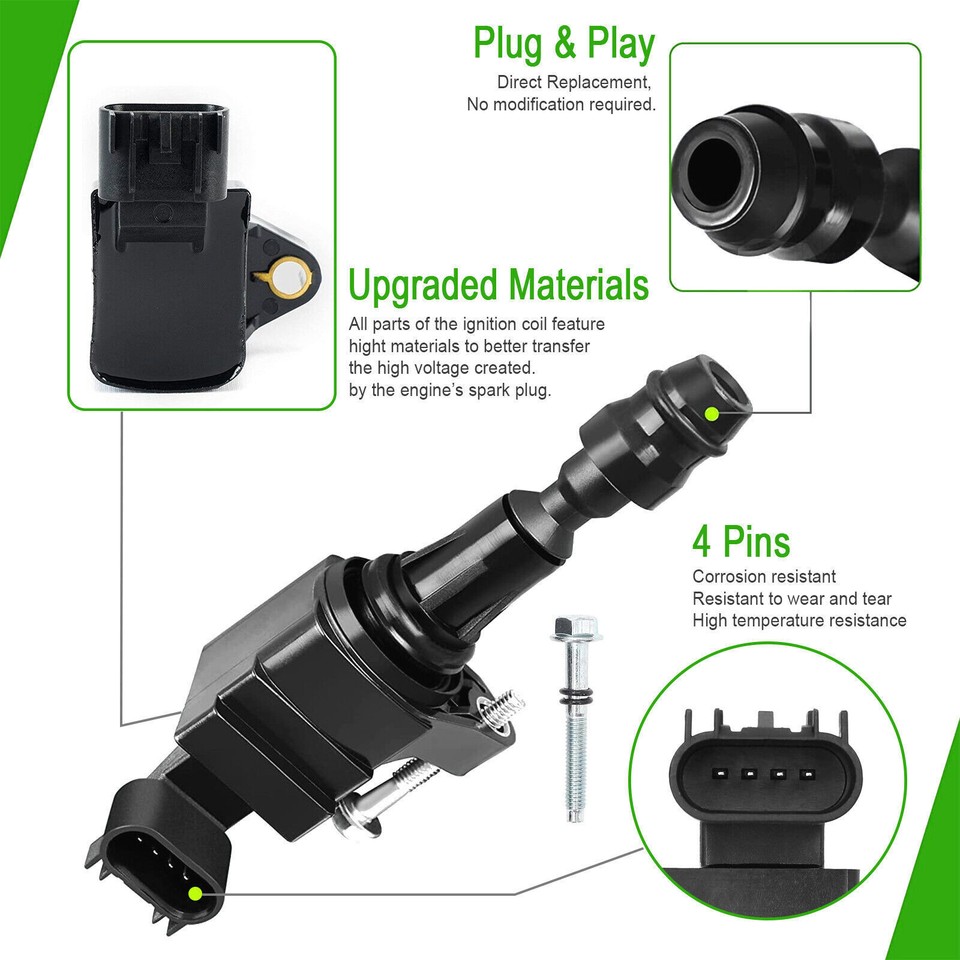 Plug & Play
Direct Replacement,
No modification required.

Upgraded Materials
All parts of the ignition coil feature hight materials to better transfer the high voltage created. by the engine's spark plug.

4 Pins
Corrosion resistant
Resistant to wear and tear
High temperature resistance