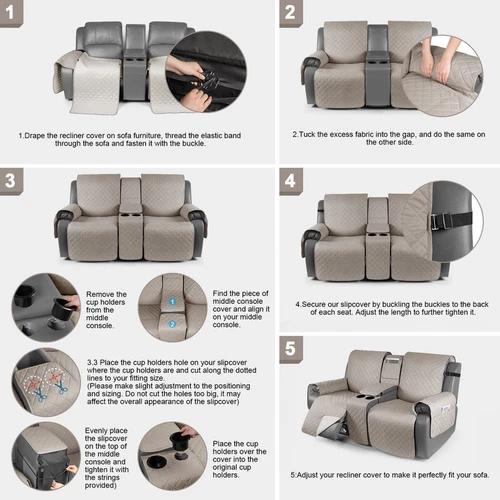 1

1.Drape the recliner cover on sofa furniture, thread the elastic band through the sofa and fasten it with the buckle.

2

2.Tuck the excess fabric into the gap, and do the same on the other side.

3

Remove the cup holders from the middle console.

1

2

Find the piece of middle console cover and align it on your middle console.

3.3 Place the cup holders hole on your slipcover where the cup holders are and cut along the dotted lines to your fitting size.
(Please make slight adjustment to the positioning and sizing. Do not cut the holes too big, it may affect the overall appearance of the slipcover)

Evenly place the slipcover on the top of the middle console and tighten it with the strings provided)

Place the cup holders over the cover into the original cup holders.

4

4.Secure our slipcover by buckling the buckles to the back of each seat. Adjust the length to further tighten it.

5

5:Adjust your recliner cover to make it perfectly fit your sofa.