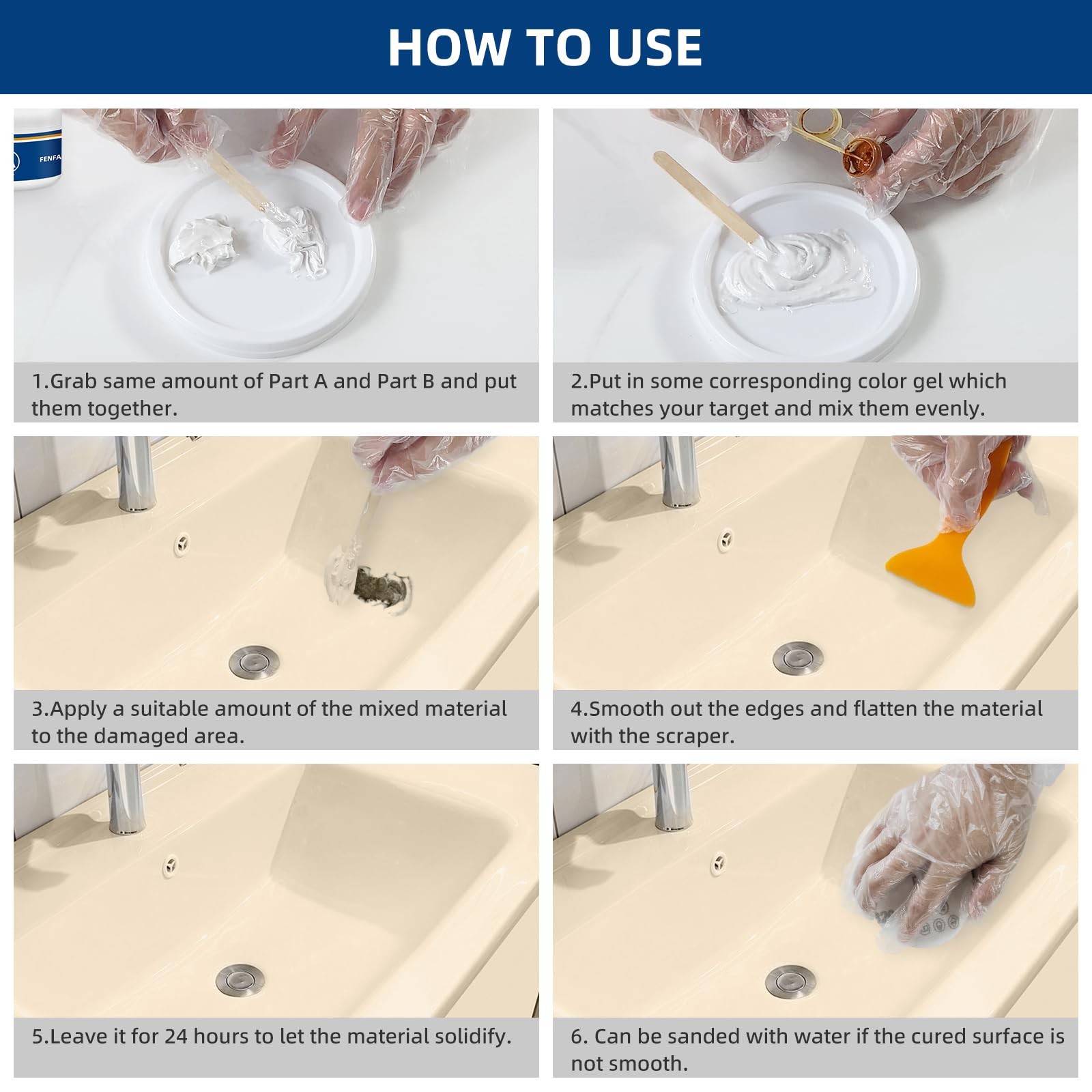 HOW TO USE

FENFA

1.Grab same amount of Part A and Part B and put them together.

2.Put in some corresponding color gel which matches your target and mix them evenly.

3.Apply a suitable amount of the mixed material to the damaged area.

4.Smooth out the edges and flatten the material with the scraper.

5.Leave it for 24 hours to let the material solidify.

6. Can be sanded with water if the cured surface is not smooth.