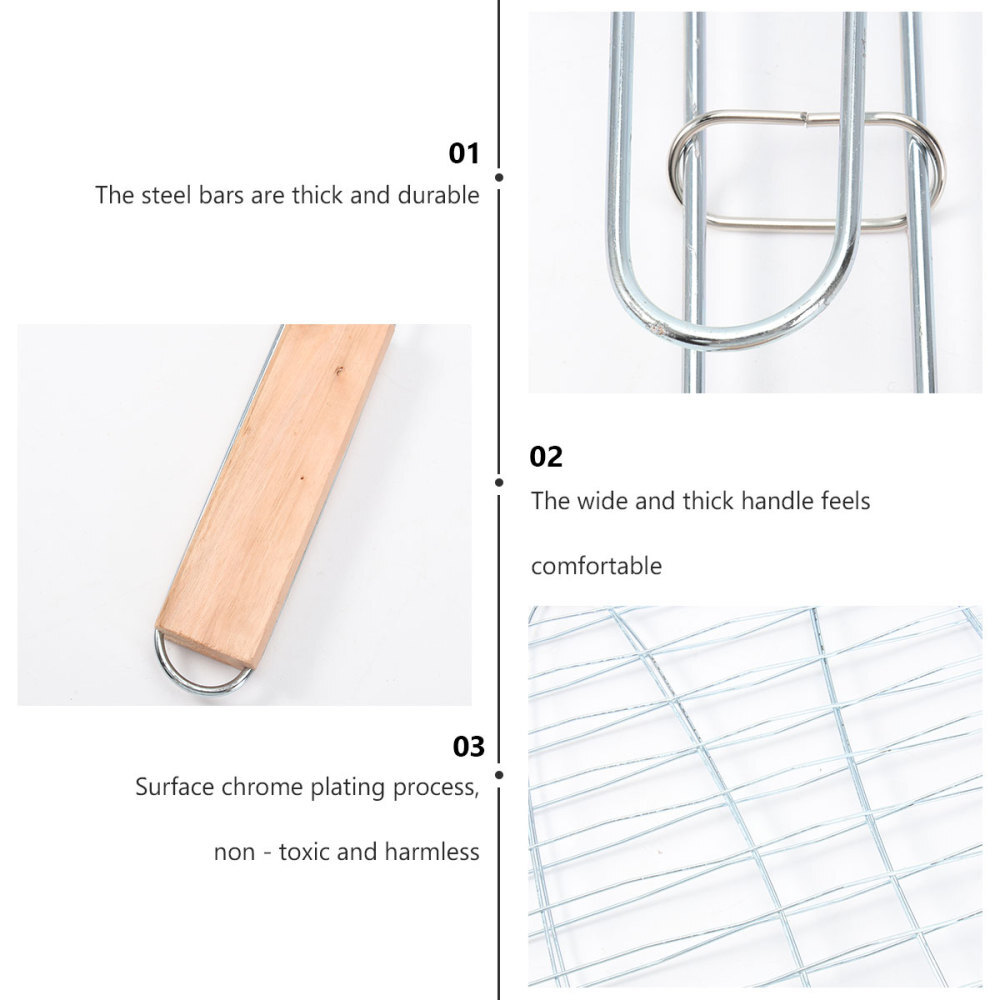 01

The steel bars are thick and durable

02

The wide and thick handle feels

comfortable

03

Surface chrome plating process,

non - toxic and harmless