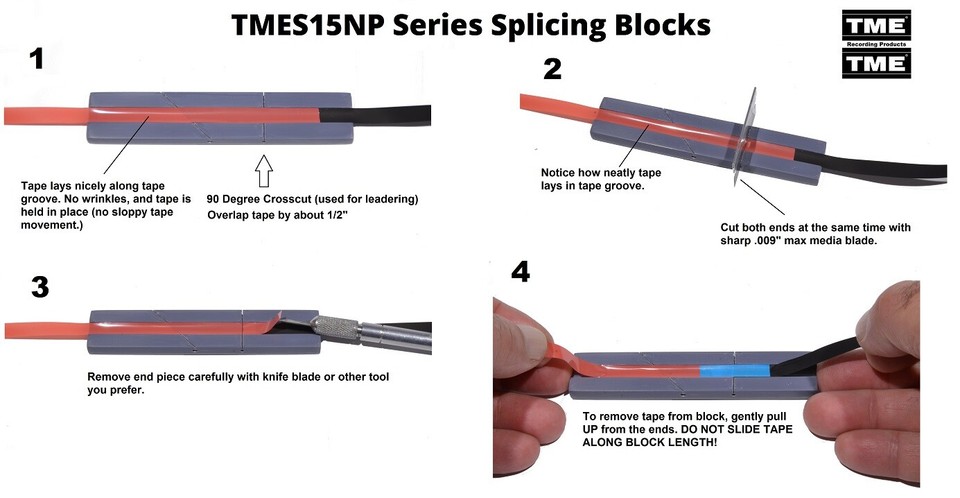 TMES15NP Series Splicing Blocks

TME
Recording Products
TME

1

Tape lays nicely along tape groove. No wrinkles, and tape is held in place (no sloppy tape movement.)

90 Degree Crosscut (used for leadering)
Overlap tape by about 1/2"

2

Notice how neatly tape lays in tape groove.

Cut both ends at the same time with sharp .009" max media blade.

3

Remove end piece carefully with knife blade or other tool you prefer.

4

To remove tape from block, gently pull UP from the ends. DO NOT SLIDE TAPE ALONG BLOCK LENGTH!