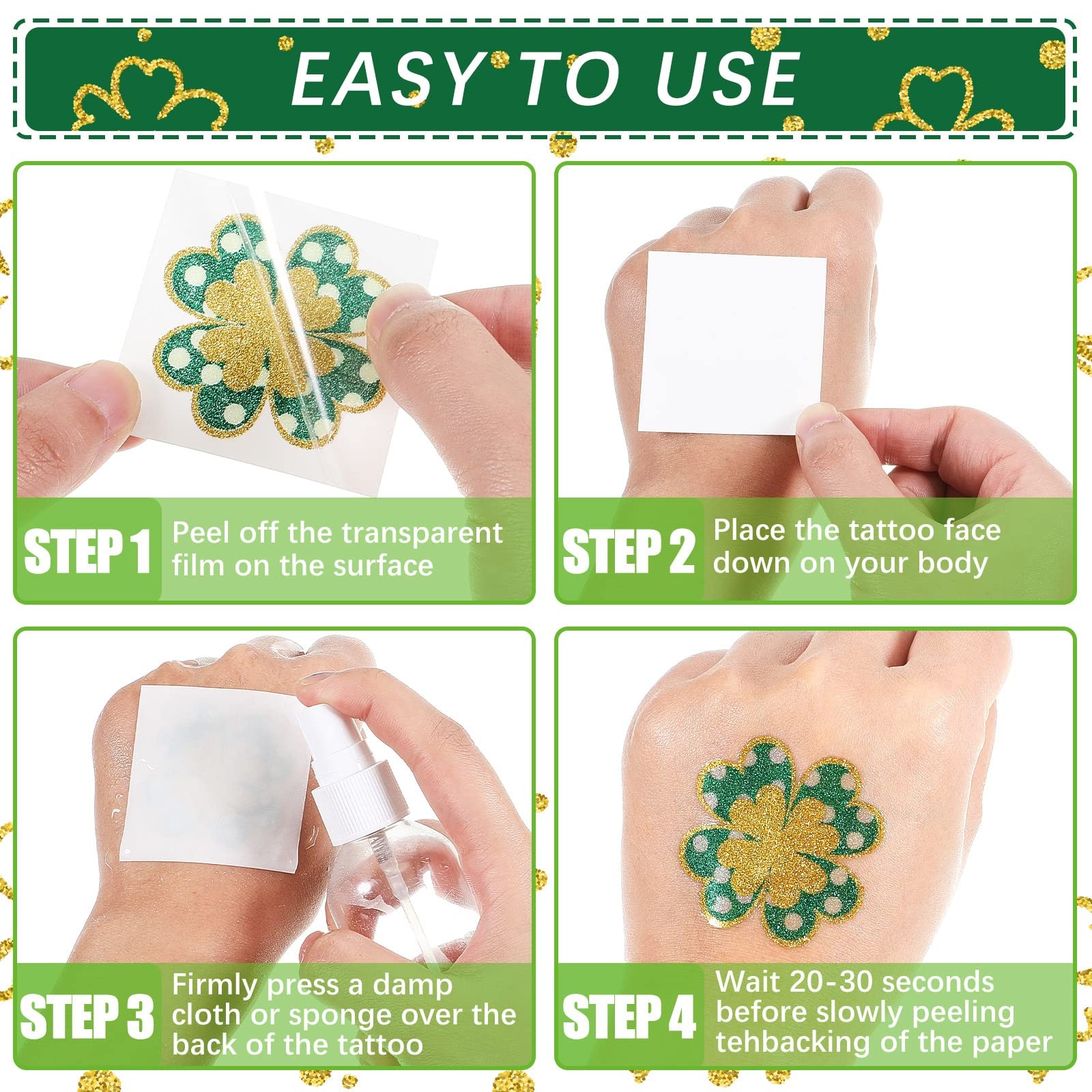 EASY TO USE

STEP 1 Peel off the transparent film on the surface

STEP 2 Place the tattoo face down on your body

STEP 3 Firmly press a damp cloth or sponge over the back of the tattoo

STEP 4 Wait 20-30 seconds before slowly peeling tehbacking of the paper