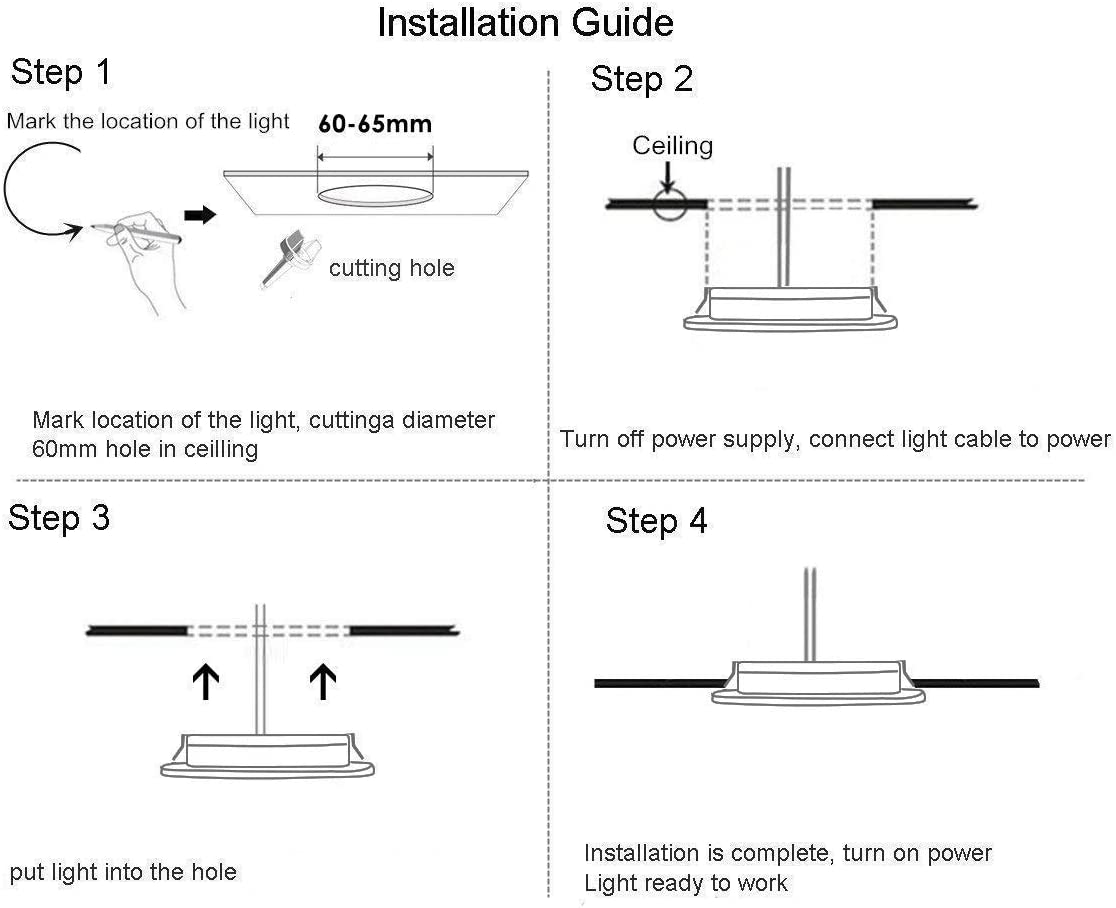 Installation Guide

Step 1

Mark the location of the light

60-65mm

cutting hole

Mark location of the light, cuttinga diameter 60mm hole in ceilling

Step 2

Ceiling

Turn off power supply, connect light cable to power

Step 3

put light into the hole

Step 4

Installation is complete, turn on power
Light ready to work