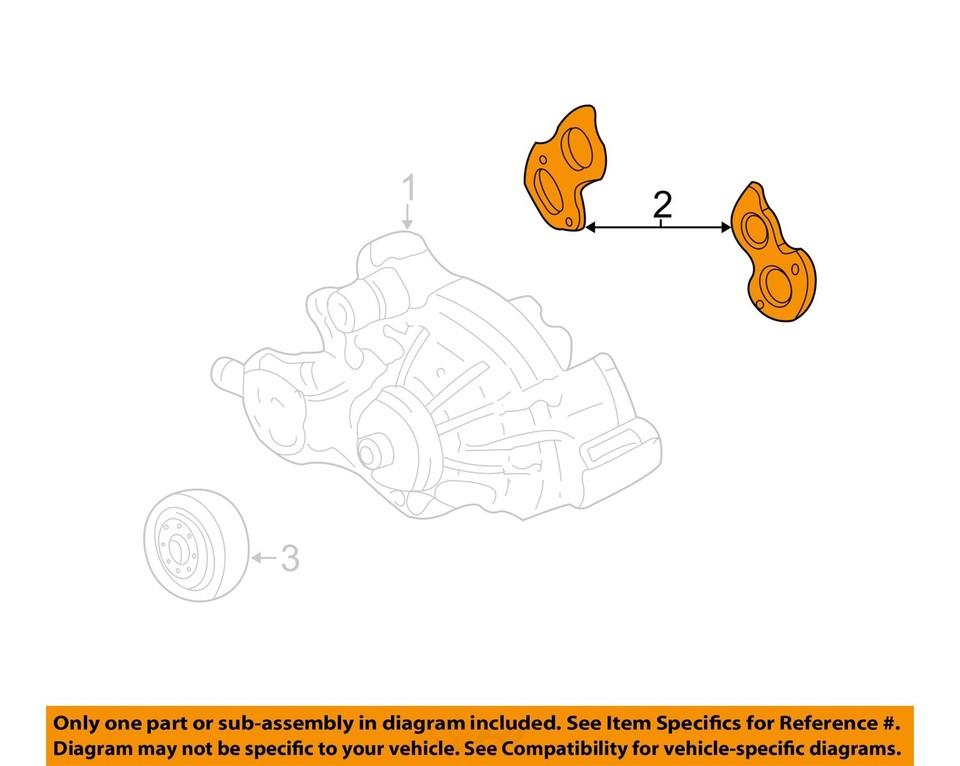 1

2

3

Only one part or sub-assembly in diagram included. See Item Specifics for Reference #.
Diagram may not be specific to your vehicle. See Compatibility for vehicle-specific diagrams.