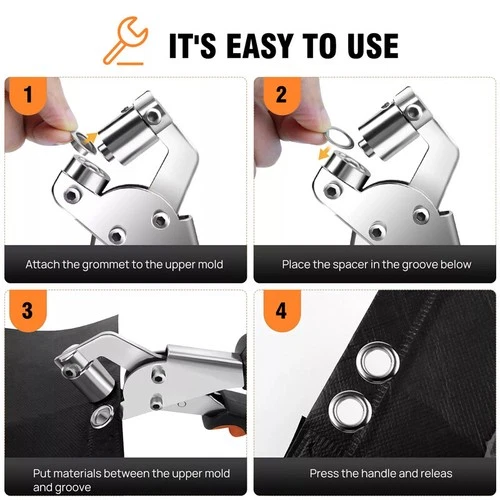 IT'S EASY TO USE

1

Attach the grommet to the upper mold

2

Place the spacer in the groove below

3

Put materials between the upper mold and groove

4

Press the handle and releas