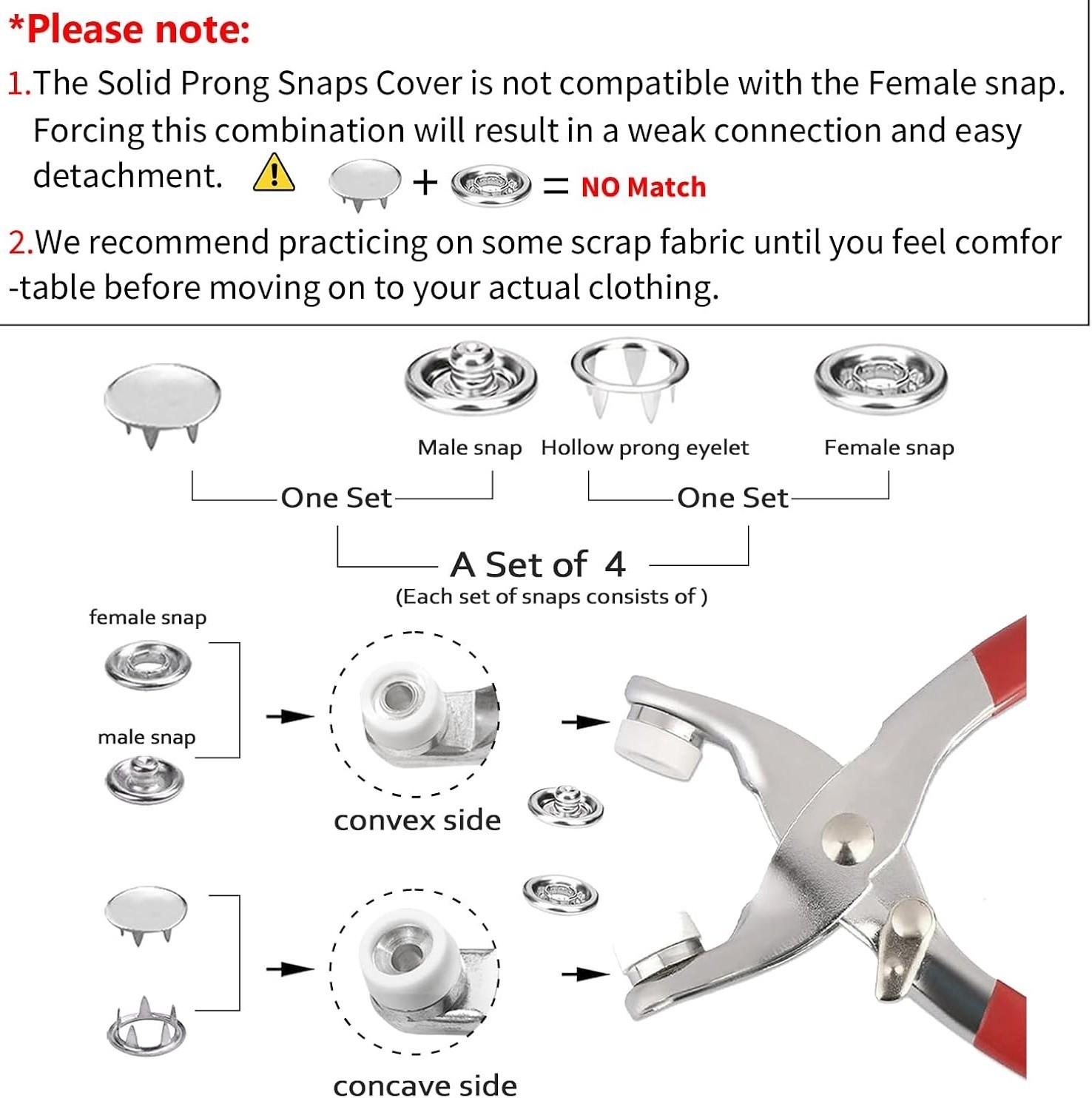 *Please note:

1.The Solid Prong Snaps Cover is not compatible with the Female snap. Forcing this combination will result in a weak connection and easy detachment. + = NO Match

2.We recommend practicing on some scrap fabric until you feel comfor -table before moving on to your actual clothing.

Male snap Hollow prong eyelet Female snap

One Set One Set

A Set of 4
(Each set of snaps consists of )

female snap

male snap

convex side

concave side