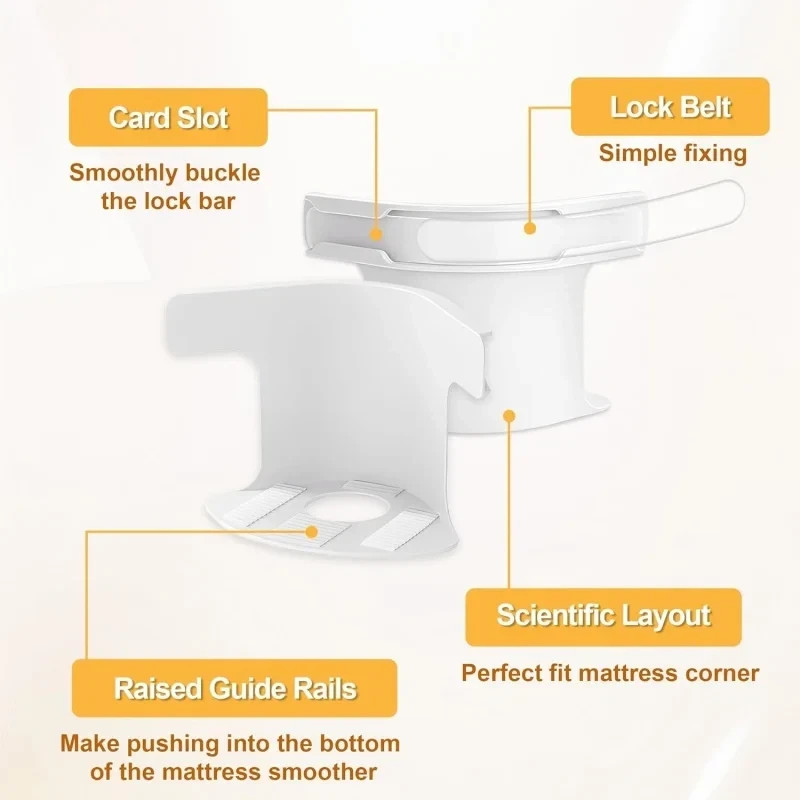 Card Slot

Smoothly buckle the lock bar

Lock Belt

Simple fixing

Scientific Layout

Perfect fit mattress corner

Raised Guide Rails

Make pushing into the bottom of the mattress smoother