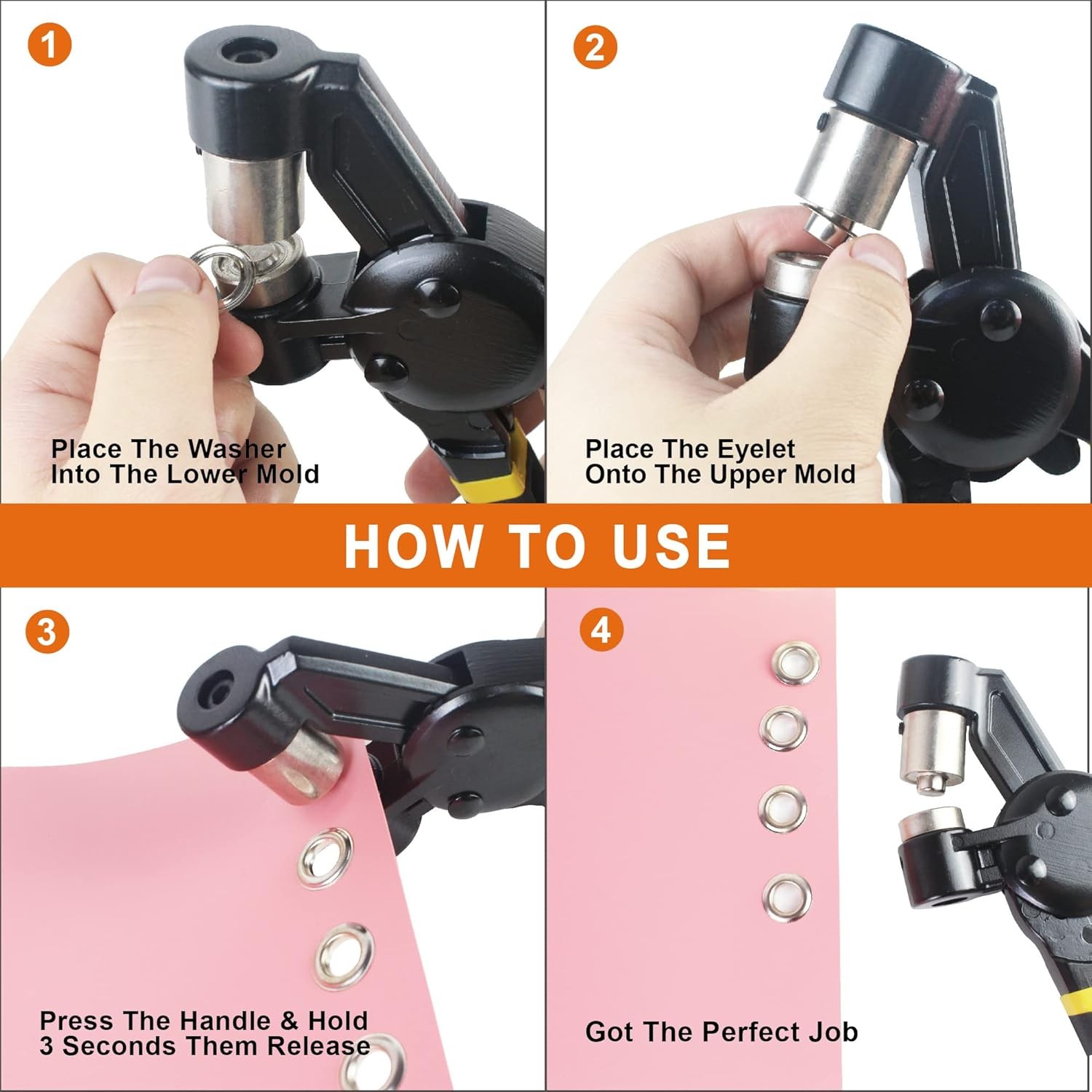 1

Place The Washer Into The Lower Mold

2

Place The Eyelet Onto The Upper Mold

HOW TO USE

3

Press The Handle & Hold 3 Seconds Them Release

4

Got The Perfect Job