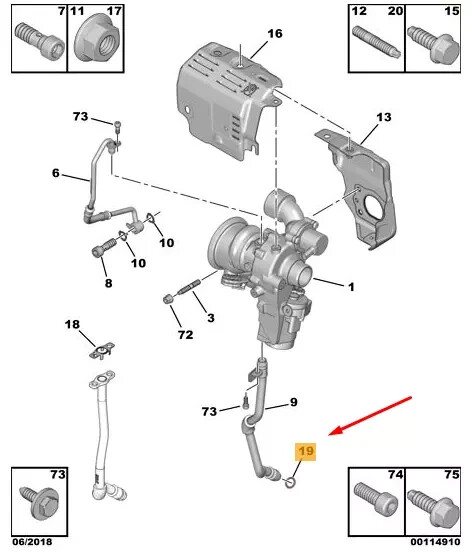 7 11 17

12 20 15

16

73

13

6

10

10

8

1

3

72

18

73

9

19

73

74 75

06/2018

00114910