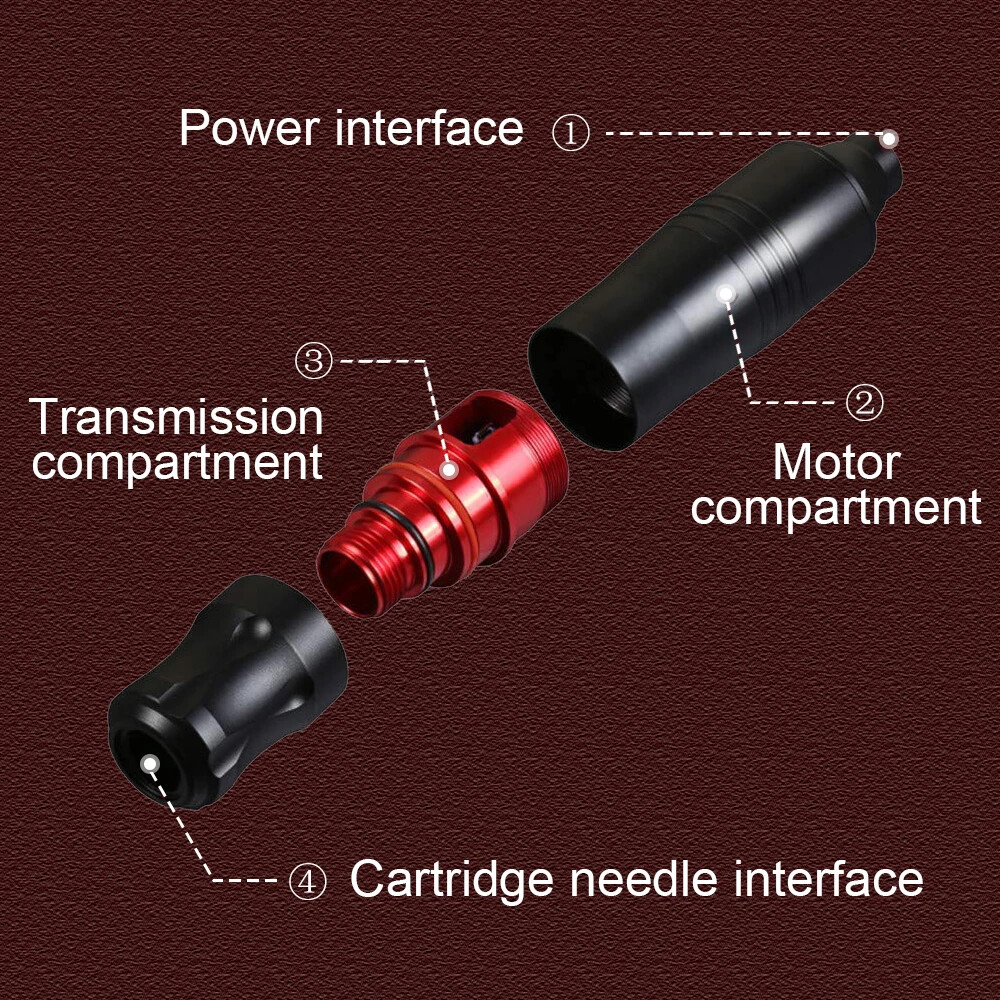 Power interface ①

③

Transmission compartment

②

Motor compartment

④ Cartridge needle interface