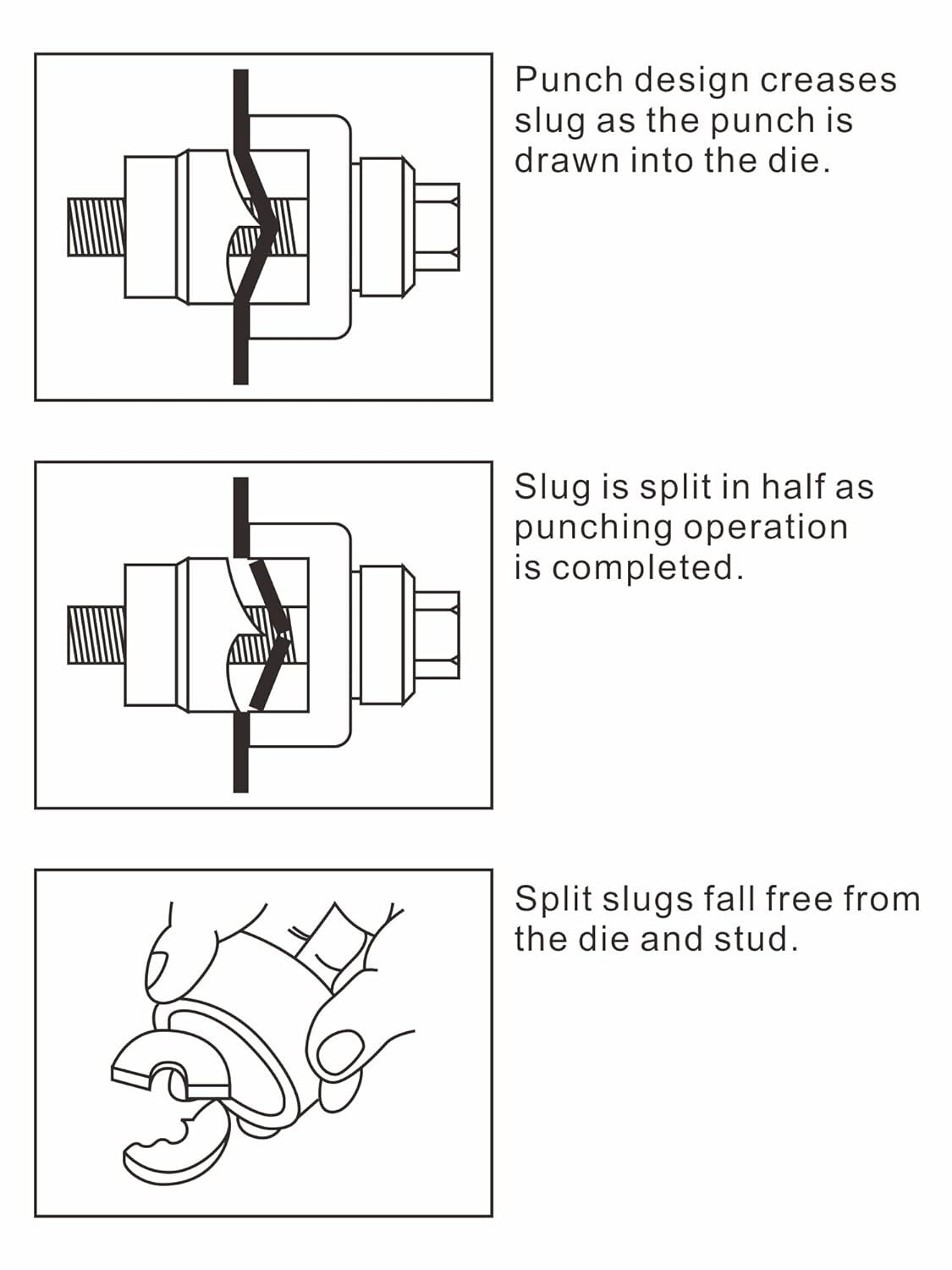 Punch design creases slug as the punch is drawn into the die.

Slug is split in half as punching operation is completed.

Split slugs fall free from the die and stud.