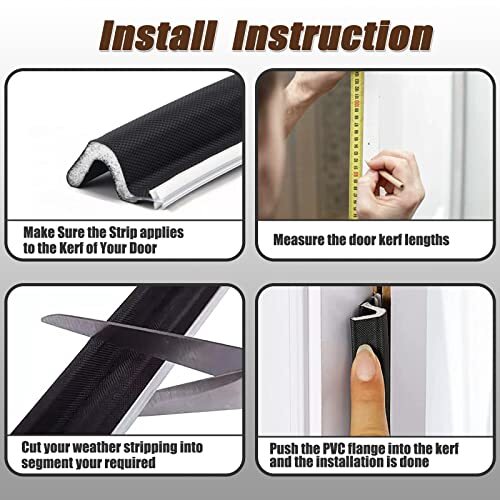 Install Instruction

Make Sure the Strip applies to the Kerf of Your Door

Measure the door kerf lengths

Cut your weather stripping into segment your required

Push the PVC flange into the kerf and the installation is done