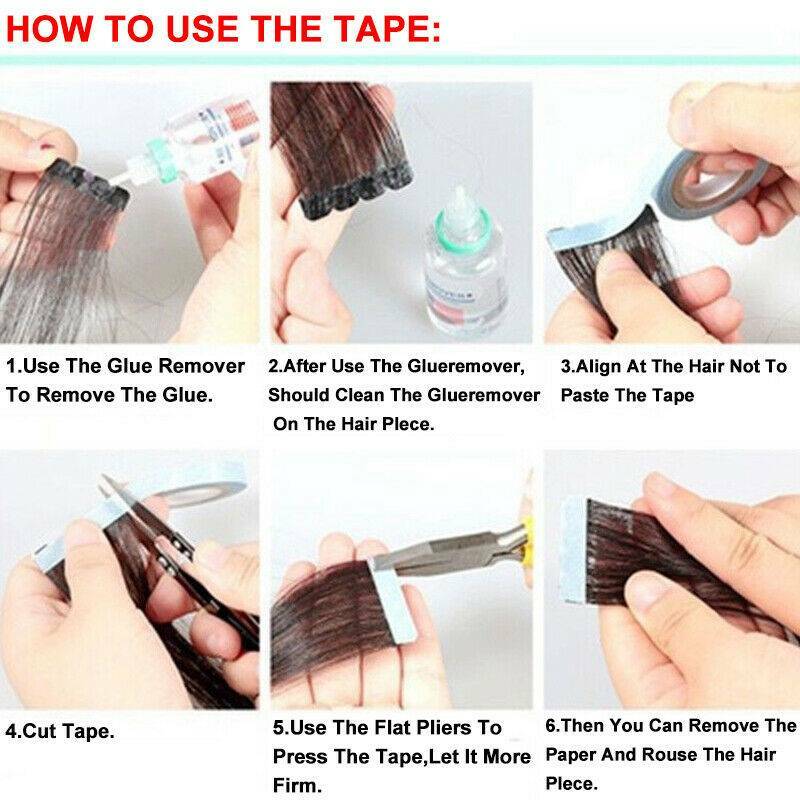 HOW TO USE THE TAPE:

1.Use The Glue Remover To Remove The Glue.

2.After Use The Glueremover, Should Clean The Glueremover On The Hair Piece.

3.Align At The Hair Not To Paste The Tape

4.Cut Tape.

5.Use The Flat Pliers To Press The Tape,Let It More Firm.

6.Then You Can Remove The Paper And Rouse The Hair Piece.