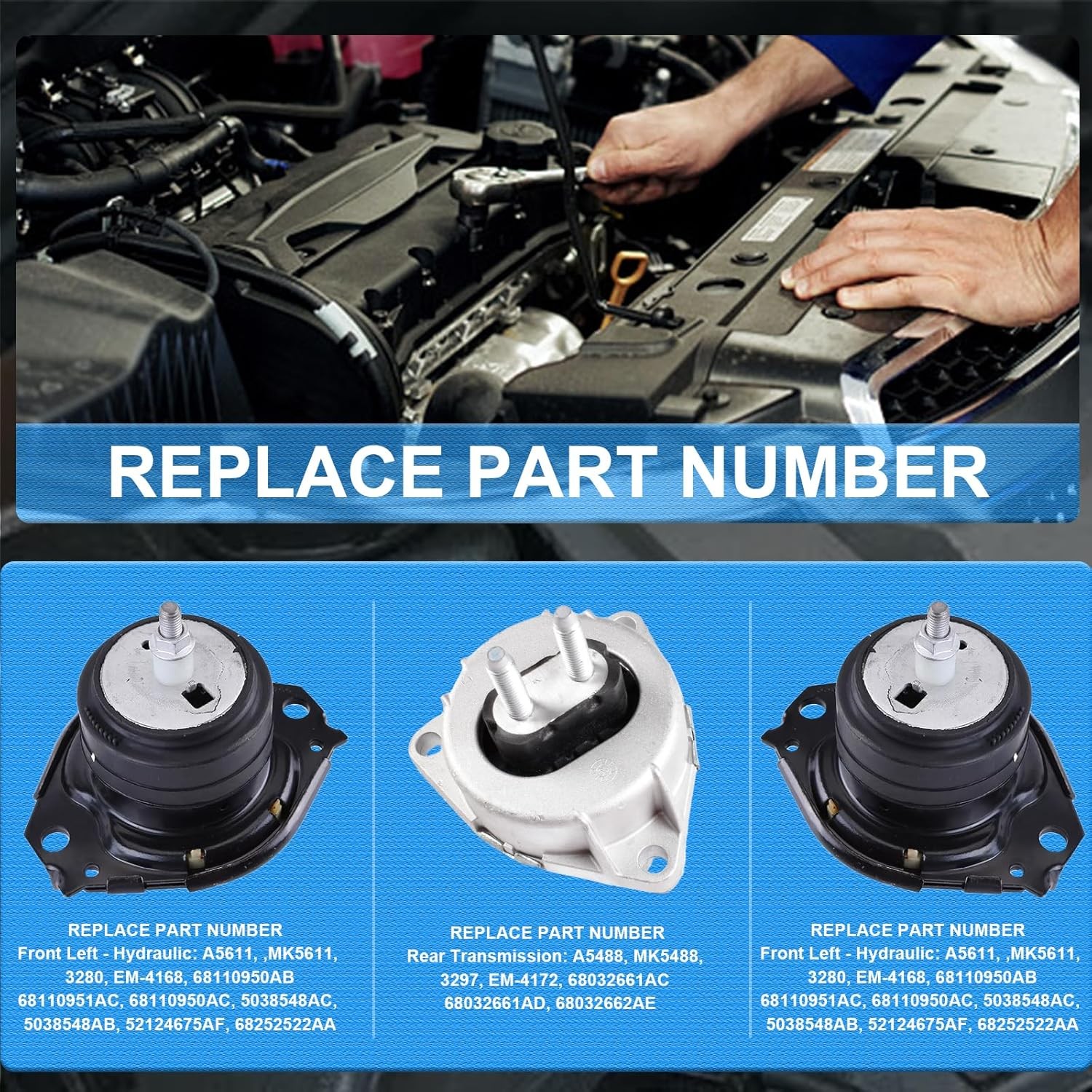 REPLACE PART NUMBER

REPLACE PART NUMBER
Front Left - Hydraulic: A5611, ,MK5611, 3280, EM-4168, 68110950AB 68110951AC, 68110950AC, 5038548AC, 5038548AB, 52124675AF, 68252522AA

REPLACE PART NUMBER
Rear Transmission: A5488, MK5488, 3297, EM-4172, 68032661AC 68032661AD, 68032662AE

REPLACE PART NUMBER
Front Left - Hydraulic: A5611, ,MK5611, 3280, EM-4168, 68110950AB 68110951AC, 68110950AC, 5038548AC, 5038548AB, 52124675AF, 68252522AA