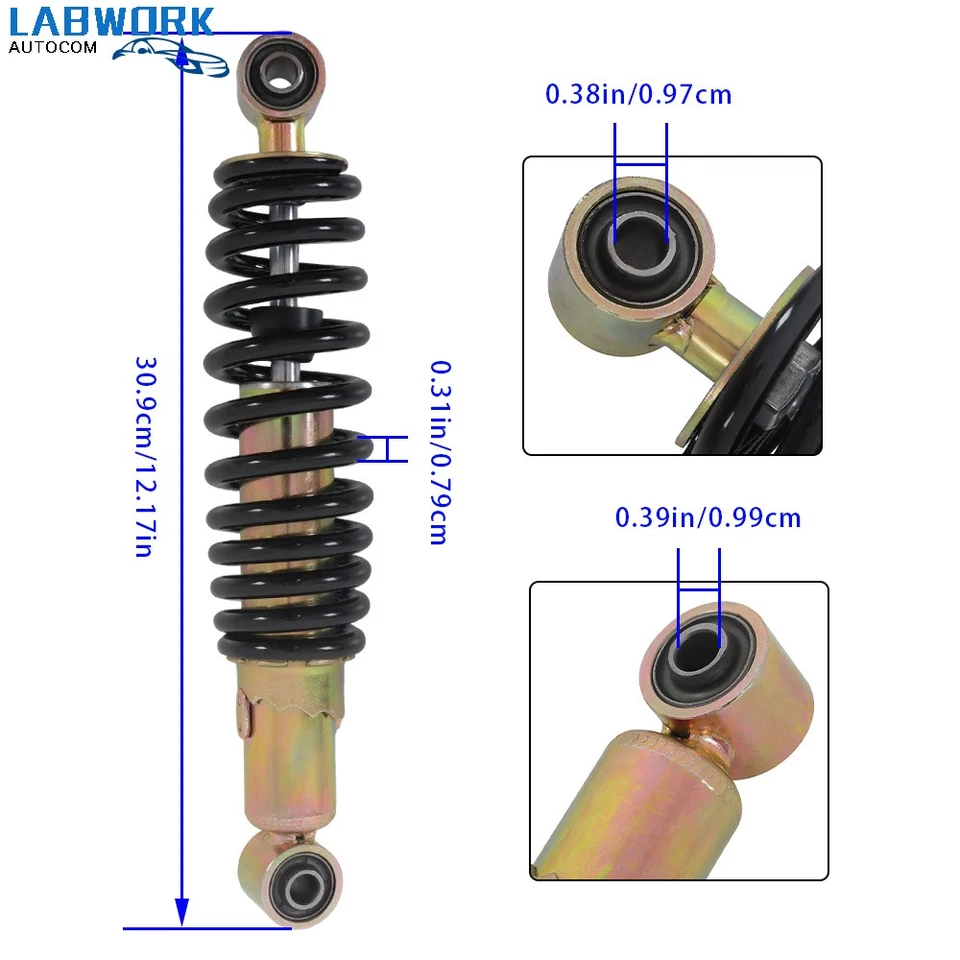 LABWORK
AUTOCOM

30.9cm/12.17in

0.31in/0.79cm

0.38in/0.97cm

0.39in/0.99cm