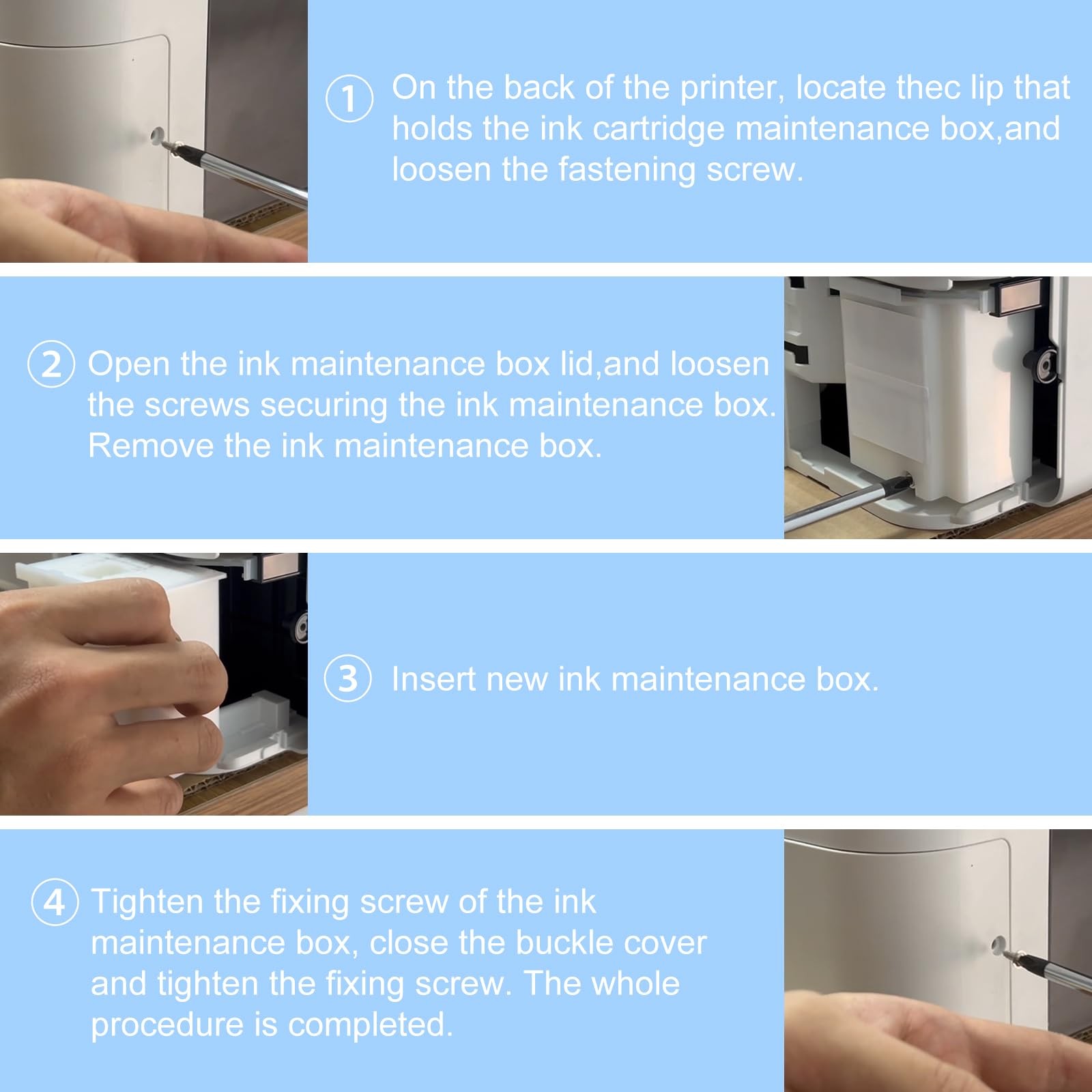 ① On the back of the printer, locate thec lip that holds the ink cartridge maintenance box,and loosen the fastening screw.

② Open the ink maintenance box lid,and loosen the screws securing the ink maintenance box. Remove the ink maintenance box.

③ Insert new ink maintenance box.

④ Tighten the fixing screw of the ink maintenance box, close the buckle cover and tighten the fixing screw. The whole procedure is completed.