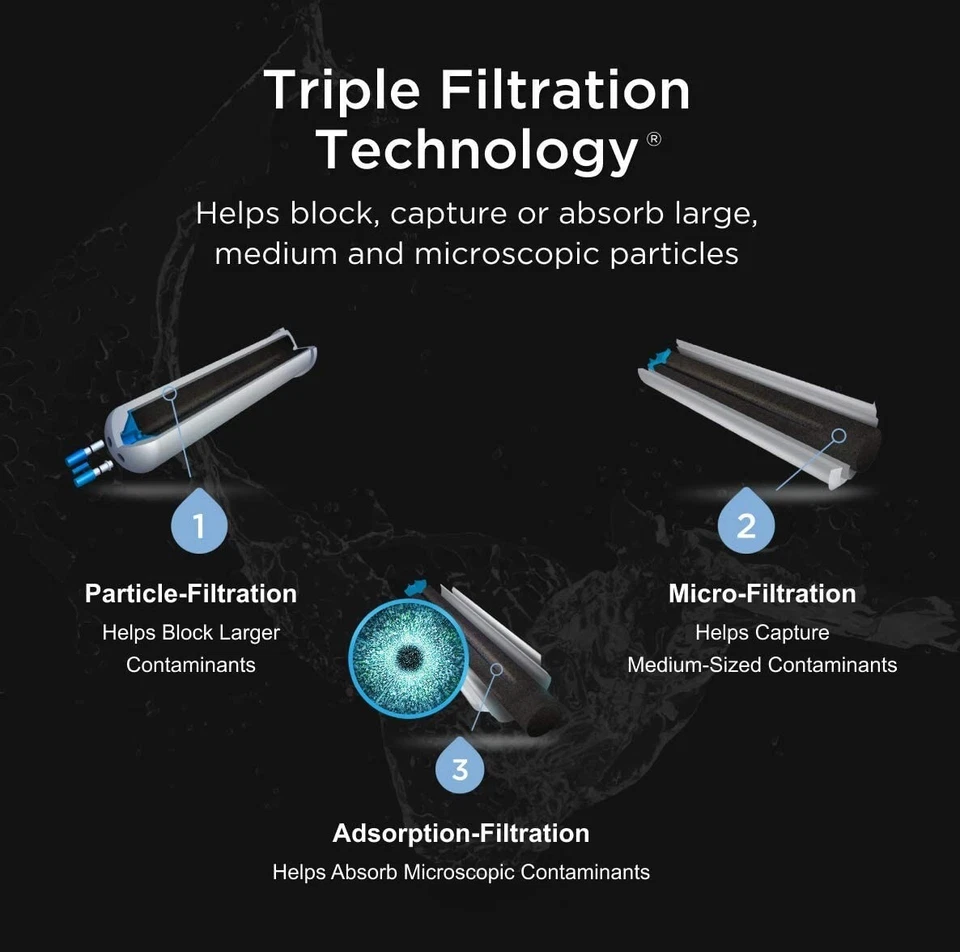 Triple Filtration Technology®

Helps block, capture or absorb large, medium and microscopic particles

1

Particle-Filtration

Helps Block Larger Contaminants

2

Micro-Filtration

Helps Capture Medium-Sized Contaminants

3

Adsorption-Filtration

Helps Absorb Microscopic Contaminants