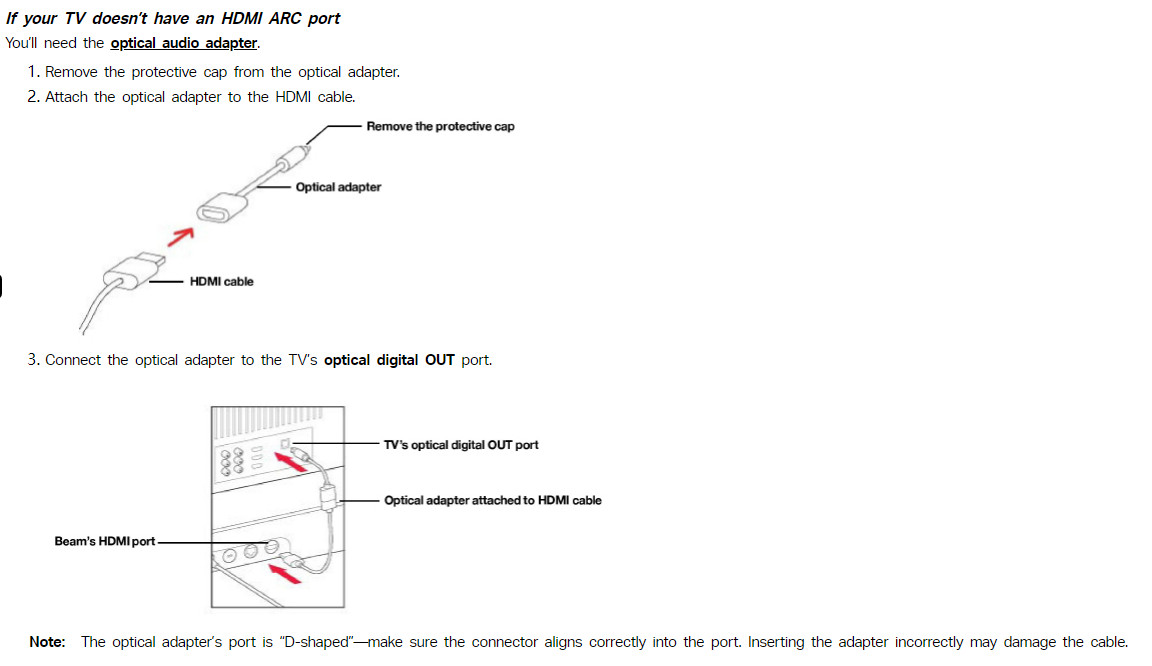 If your TV doesn't have an HDMI ARC port
You'll need the optical audio adapter.

1. Remove the protective cap from the optical adapter.
2. Attach the optical adapter to the HDMI cable.

Remove the protective cap
Optical adapter
HDMI cable

3. Connect the optical adapter to the TV's optical digital OUT port.

TV's optical digital OUT port
Optical adapter attached to HDMI cable
Beam's HDMI port

Note: The optical adapter's port is "D-shaped"—make sure the connector aligns correctly into the port. Inserting the adapter incorrectly may damage the cable.