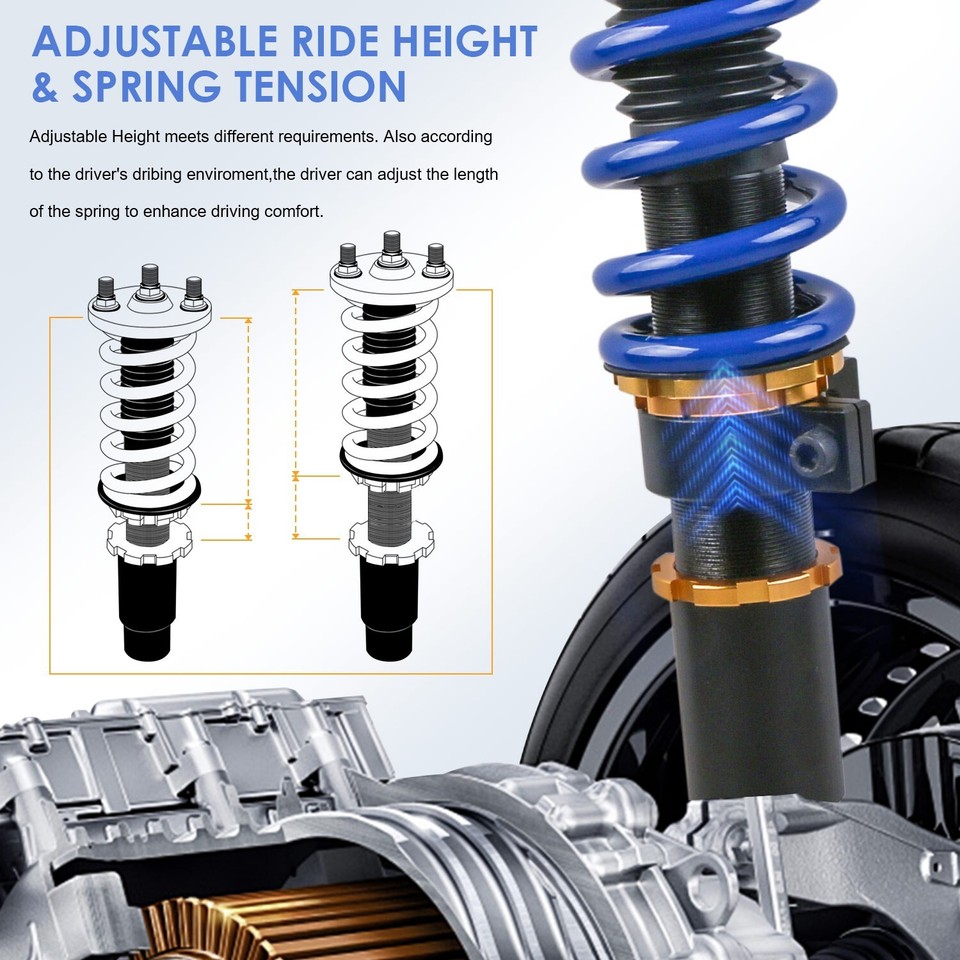 ADJUSTABLE RIDE HEIGHT & SPRING TENSION

Adjustable Height meets different requirements. Also according to the driver's dribing enviroment,the driver can adjust the length of the spring to enhance driving comfort.