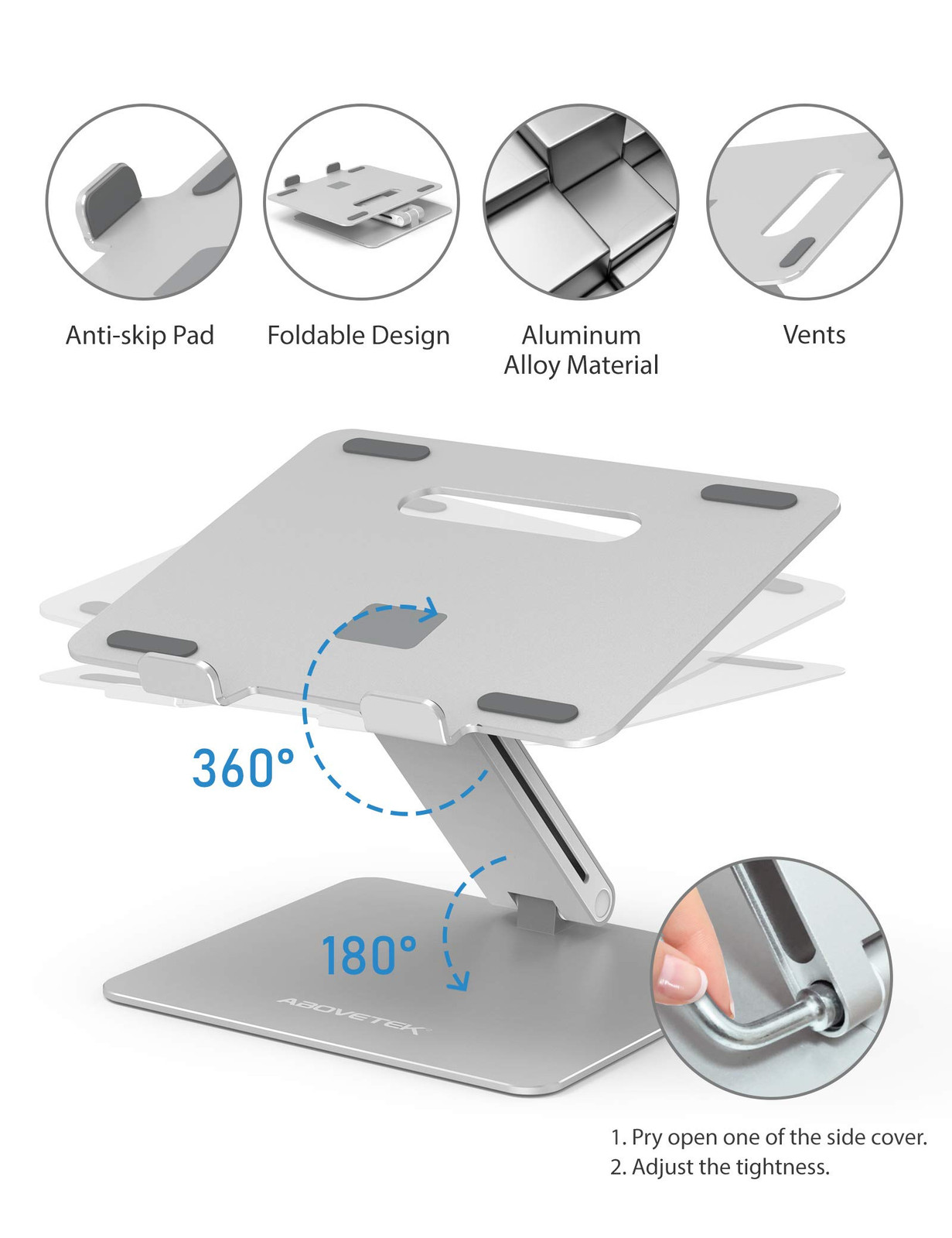 Anti-skip Pad

Foldable Design

Aluminum Alloy Material

Vents

360°

180°

ABOVETEK

1. Pry open one of the side cover.
2. Adjust the tightness.