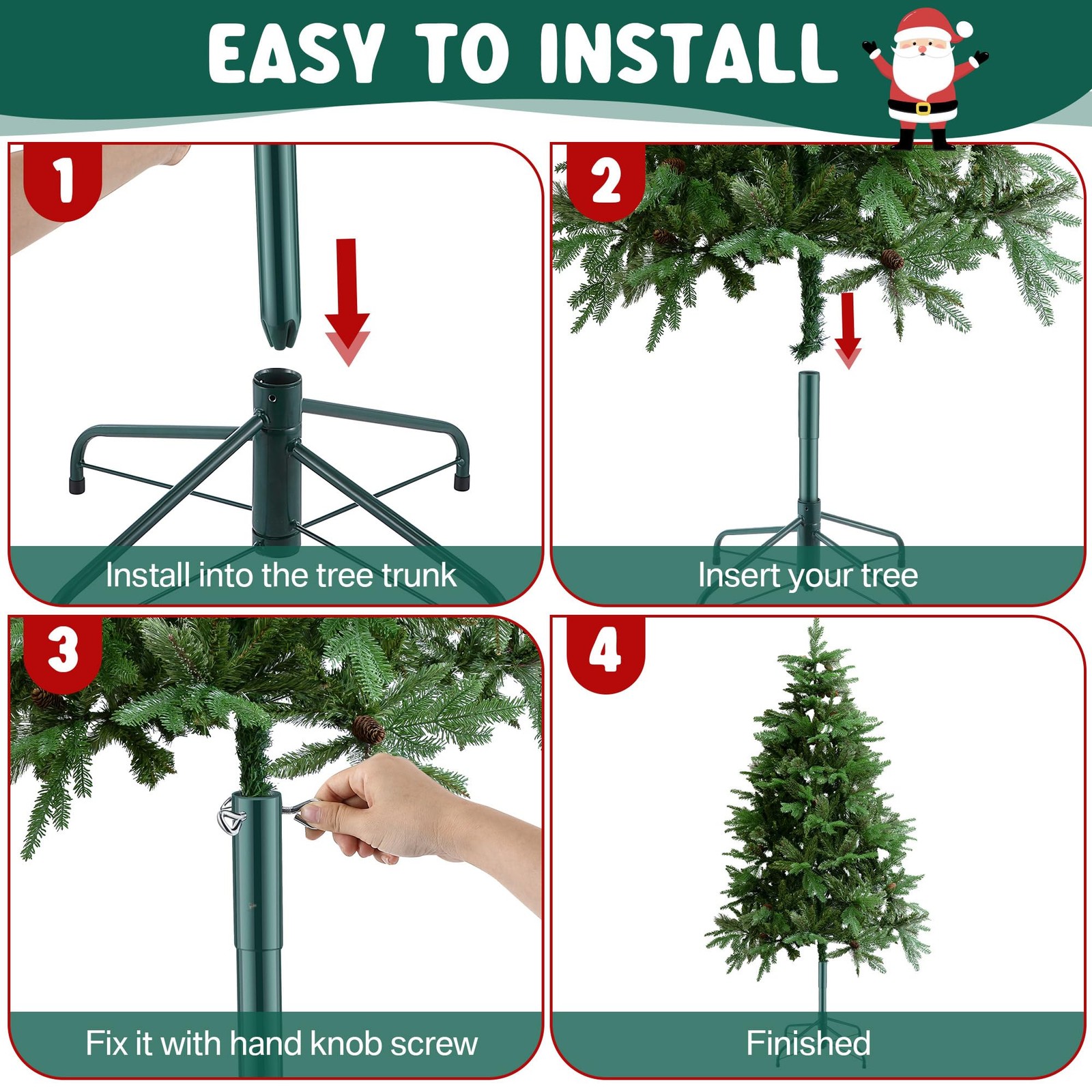 EASY TO INSTALL

1

Install into the tree trunk

2

Insert your tree

3

Fix it with hand knob screw

4

Finished