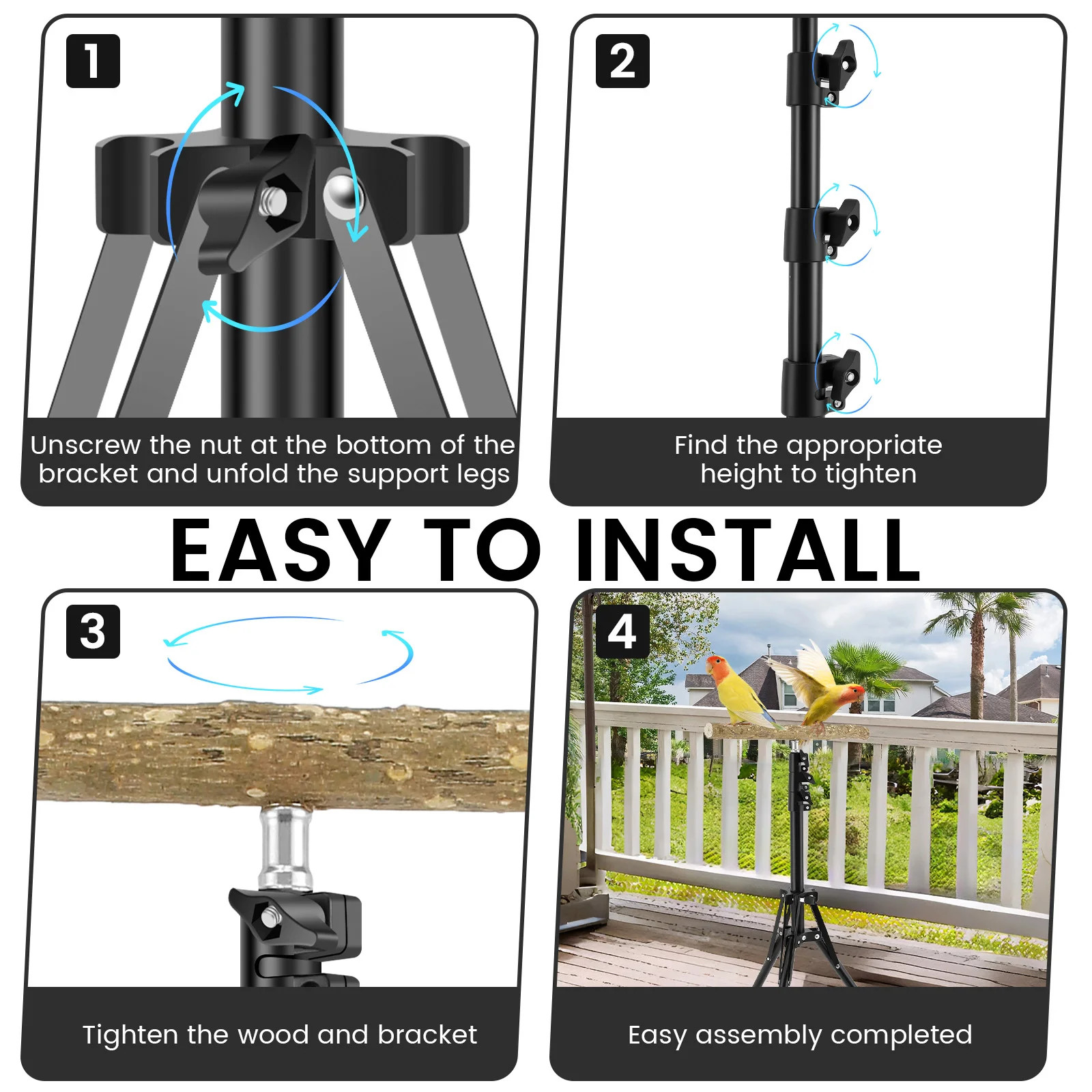 1

Unscrew the nut at the bottom of the bracket and unfold the support legs

2

Find the appropriate height to tighten

EASY TO INSTALL

3

Tighten the wood and bracket

4

Easy assembly completed