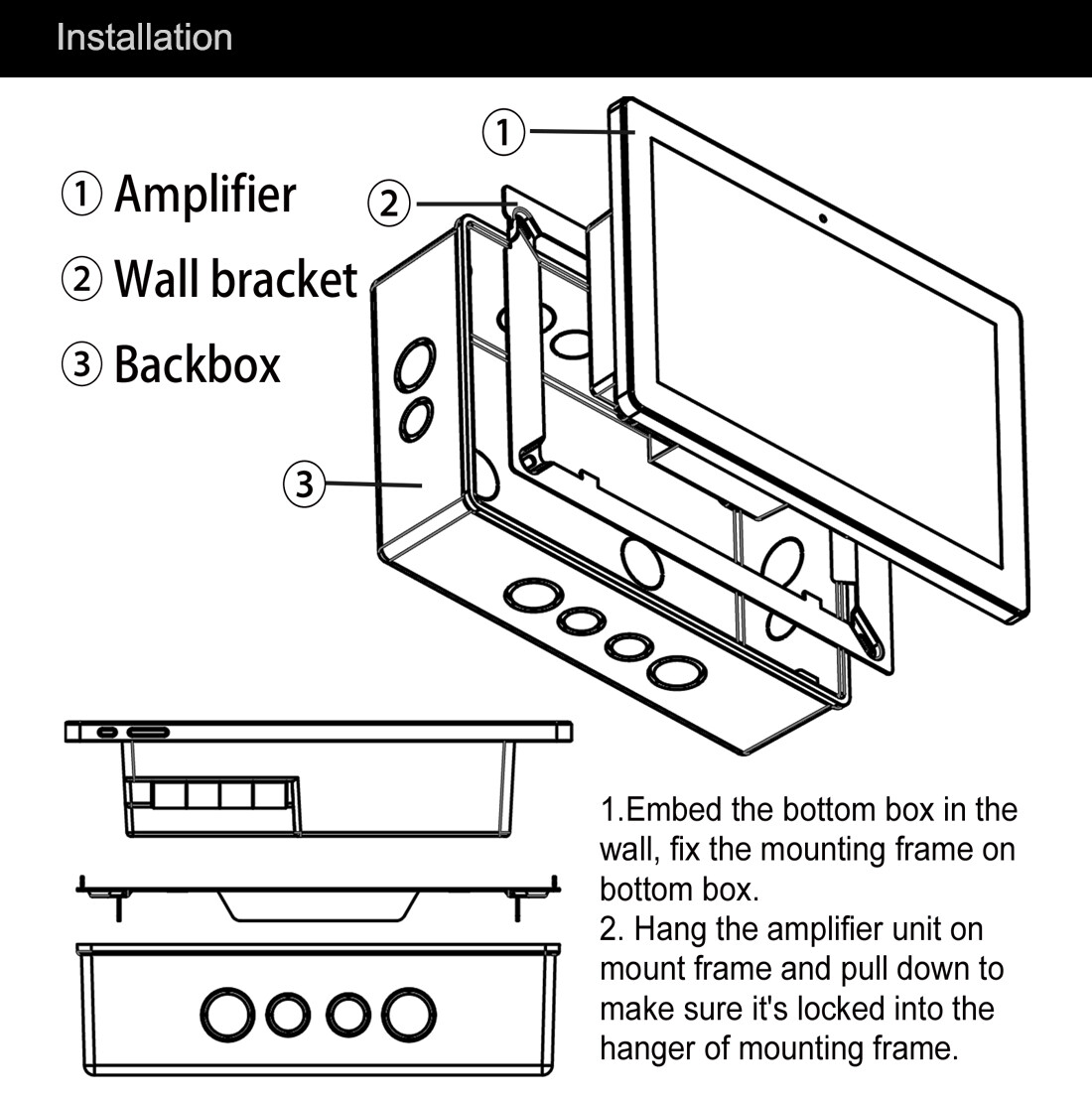 Installation

① Amplifier
② Wall bracket
③ Backbox

①
②
③

1.Embed the bottom box in the wall, fix the mounting frame on bottom box.
2. Hang the amplifier unit on mount frame and pull down to make sure it's locked into the hanger of mounting frame.