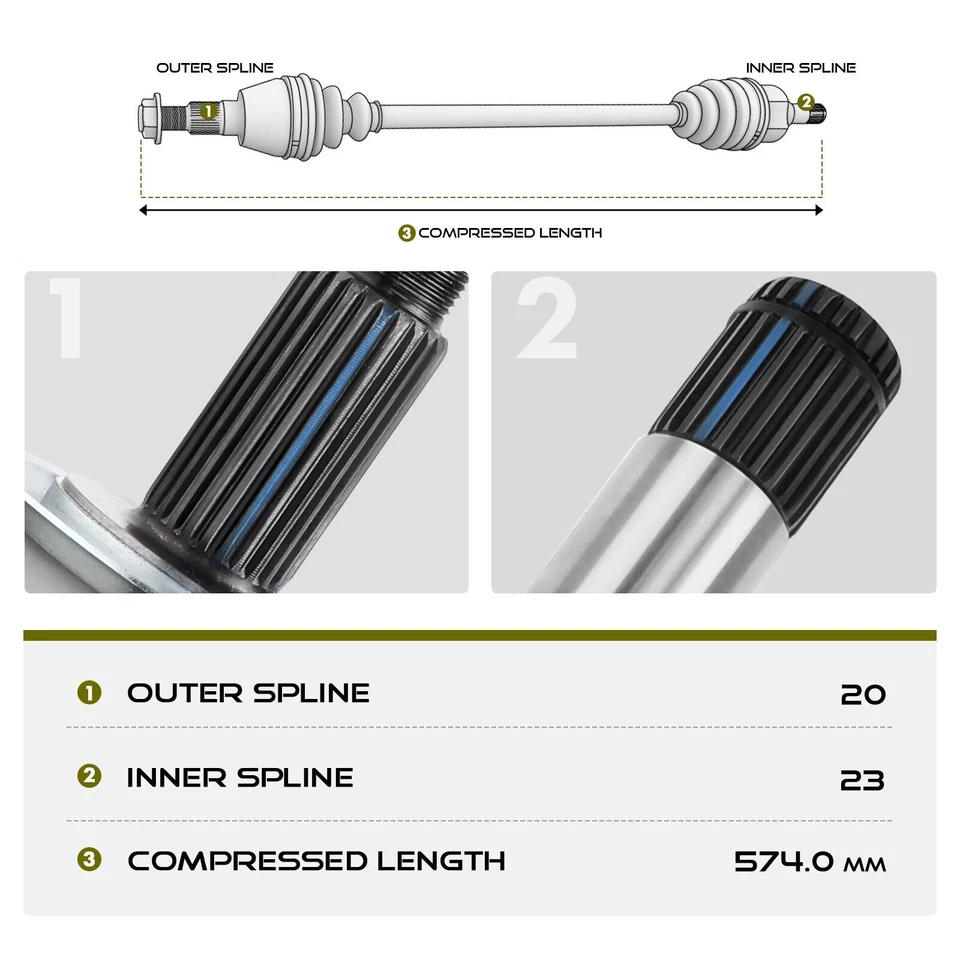 OUTER SPLINE
INNER SPLINE
1
2
3 COMPRESSED LENGTH

1

2

| | | |
|---|---|---|
| 1 | OUTER SPLINE | 20 |
| 2 | INNER SPLINE | 23 |
| 3 | COMPRESSED LENGTH | 574.0 MM |