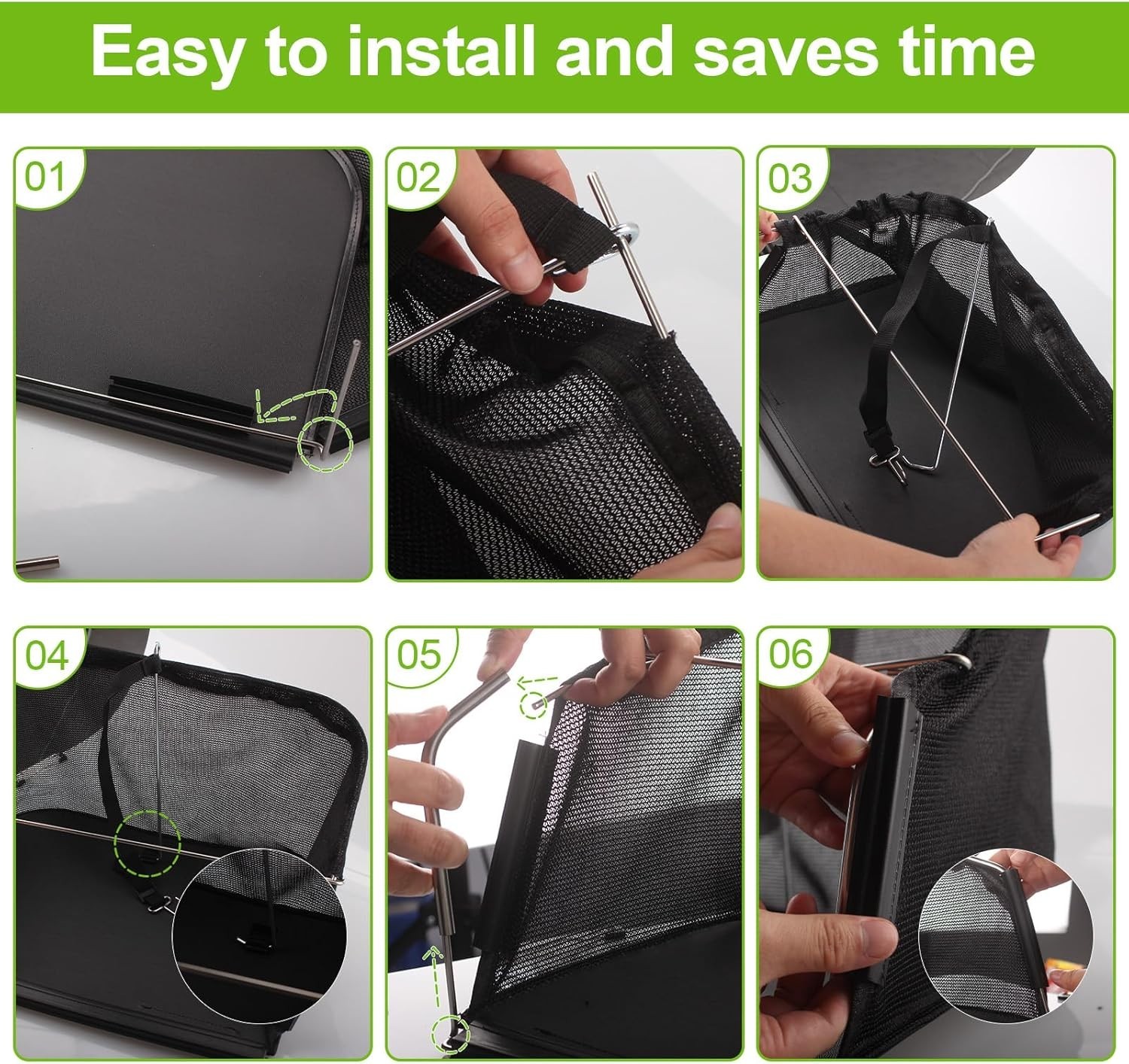 Easy to install and saves time

01

02

03

04

05

06