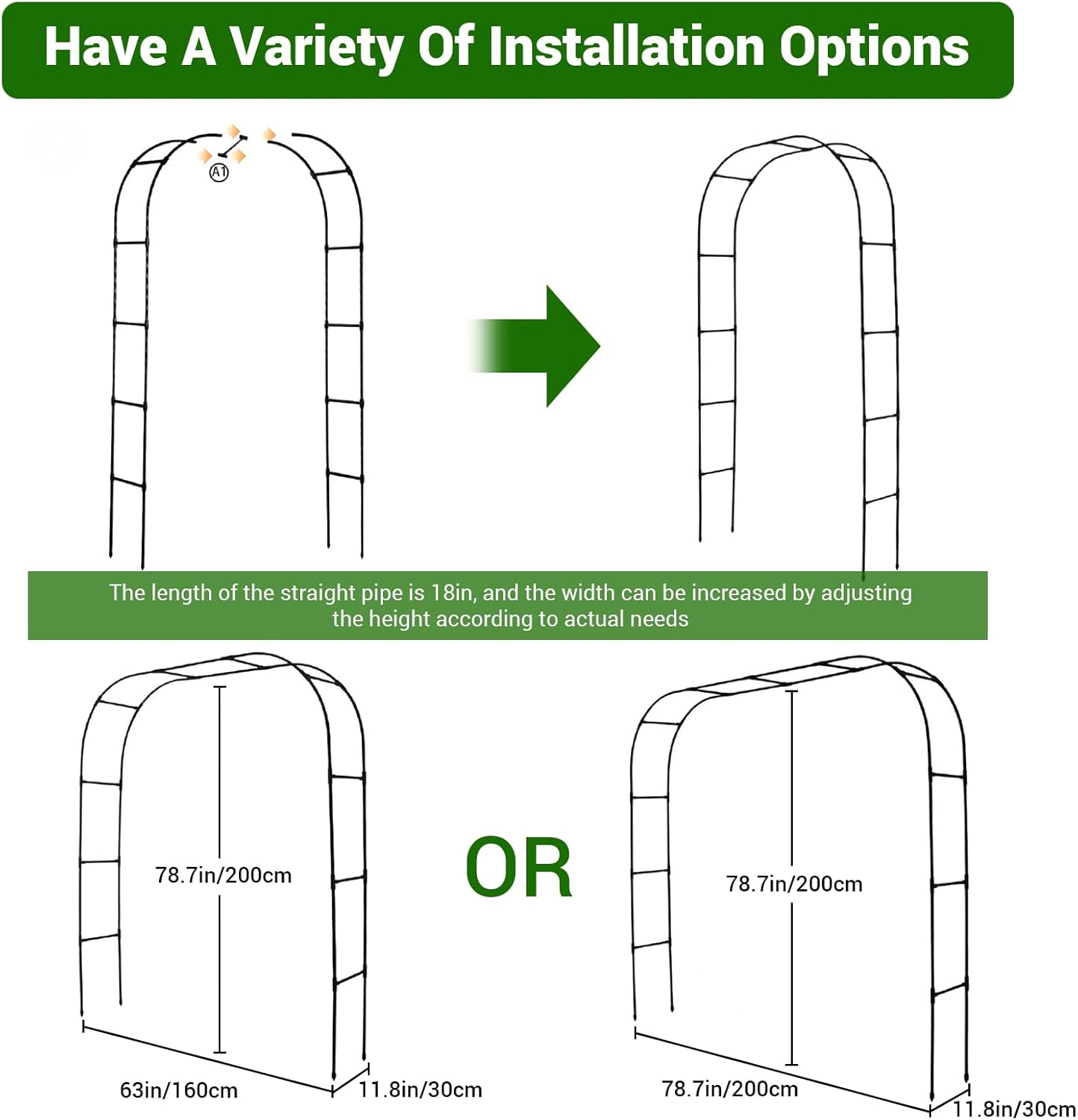 Have A Variety Of Installation Options

A1

The length of the straight pipe is 18in, and the width can be increased by adjusting the height according to actual needs

78.7in/200cm

63in/160cm

11.8in/30cm

OR

78.7in/200cm

78.7in/200cm

11.8in/30cm