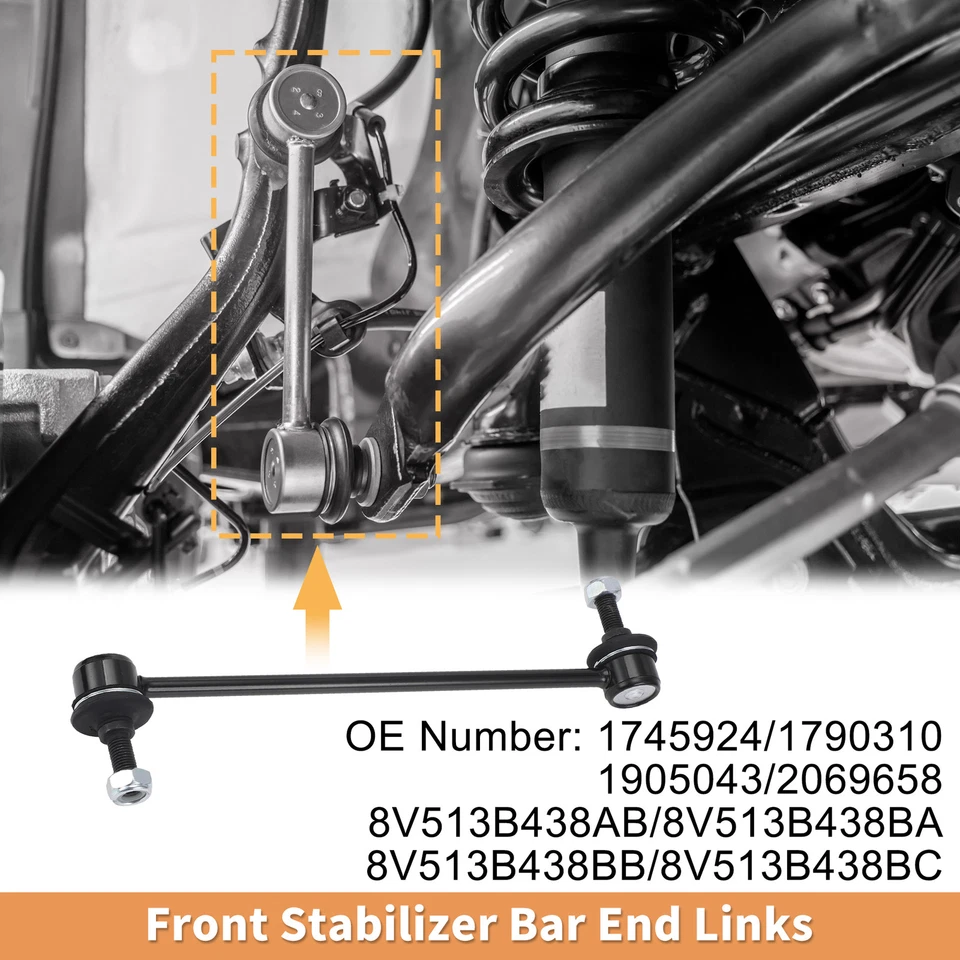 OE Number: 1745924/1790310
1905043/2069658
8V513B438AB/8V513B438BA
8V513B438BB/8V513B438BC

Front Stabilizer Bar End Links