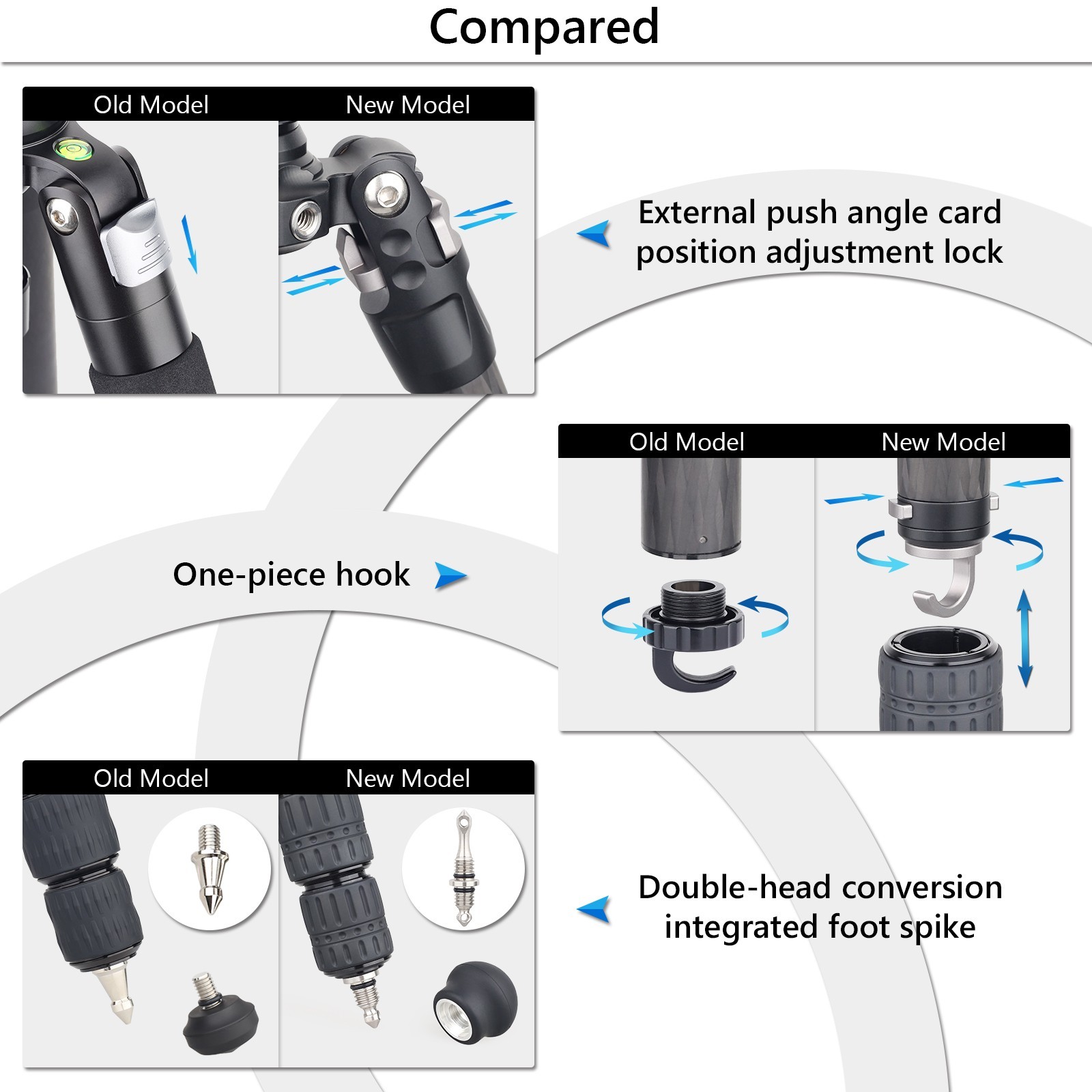 Compared

Old Model

New Model

External push angle card position adjustment lock

Old Model

New Model

One-piece hook

Old Model

New Model

Double-head conversion integrated foot spike