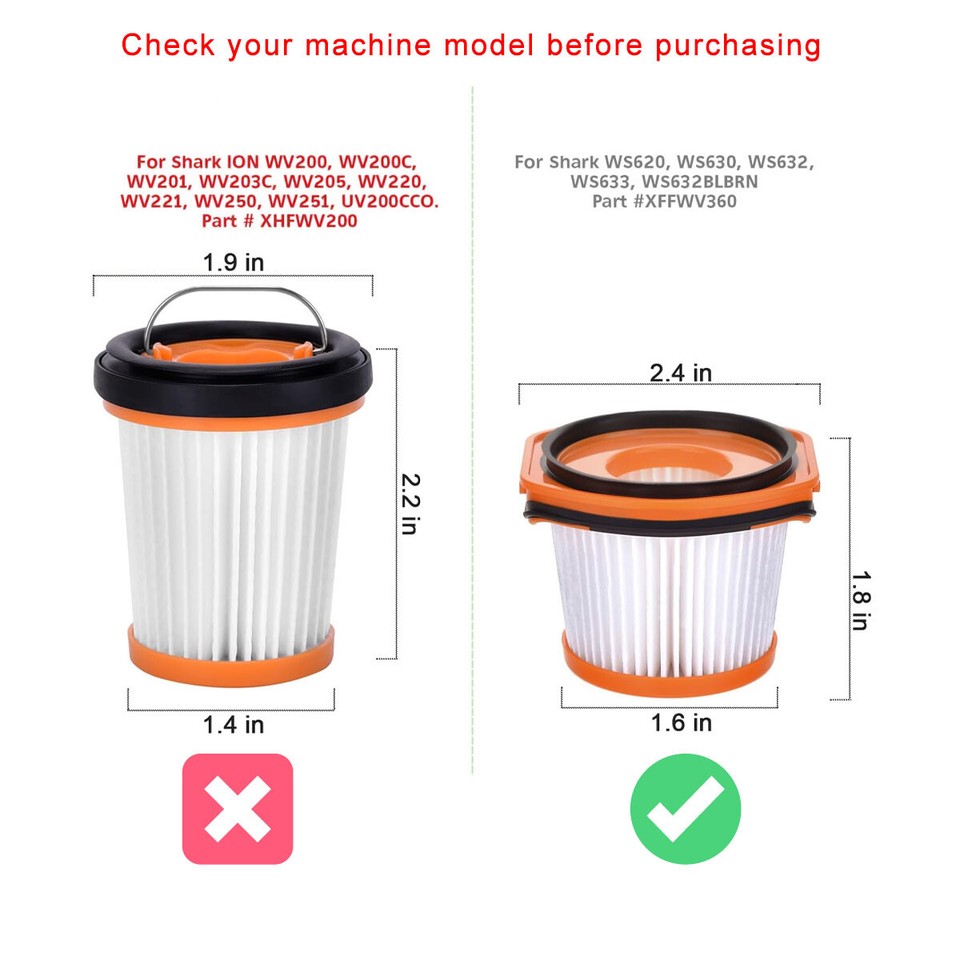 Check your machine model before purchasing

For Shark ION WV200, WV200C, WV201, WV203C, WV205, WV220, WV221, WV250, WV251, UV200CCO. Part # XHFWV200

1.9 in

2.2 in

1.4 in

For Shark WS620, WS630, WS632, WS633, WS632BLBRN Part #XFFWV360

2.4 in

1.8 in

1.6 in