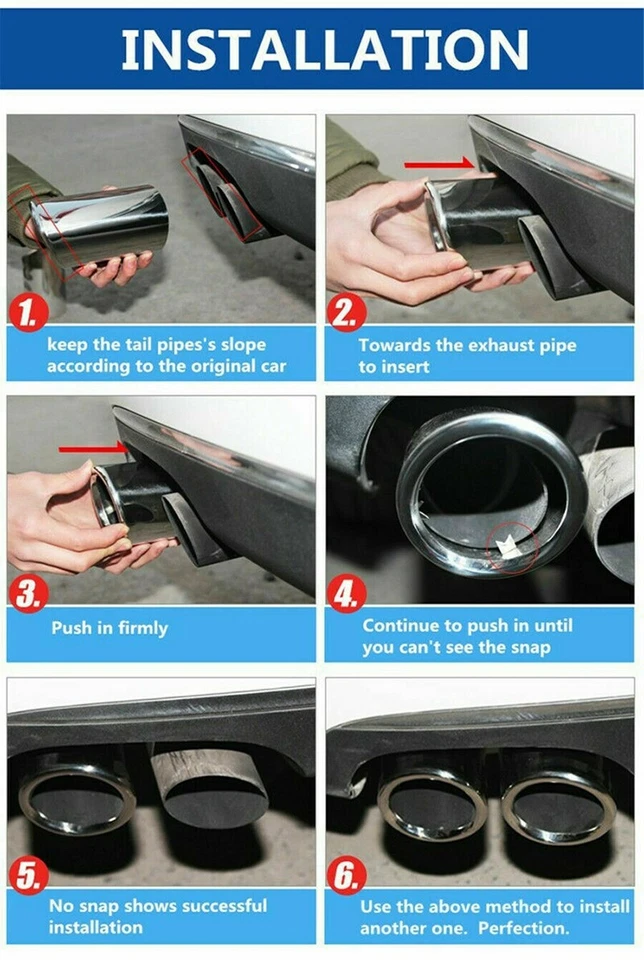 INSTALLATION

1.
keep the tail pipes's slope according to the original car

2.
Towards the exhaust pipe to insert

3.
Push in firmly

4.
Continue to push in until you can't see the snap

5.
No snap shows successful installation

6.
Use the above method to install another one. Perfection.