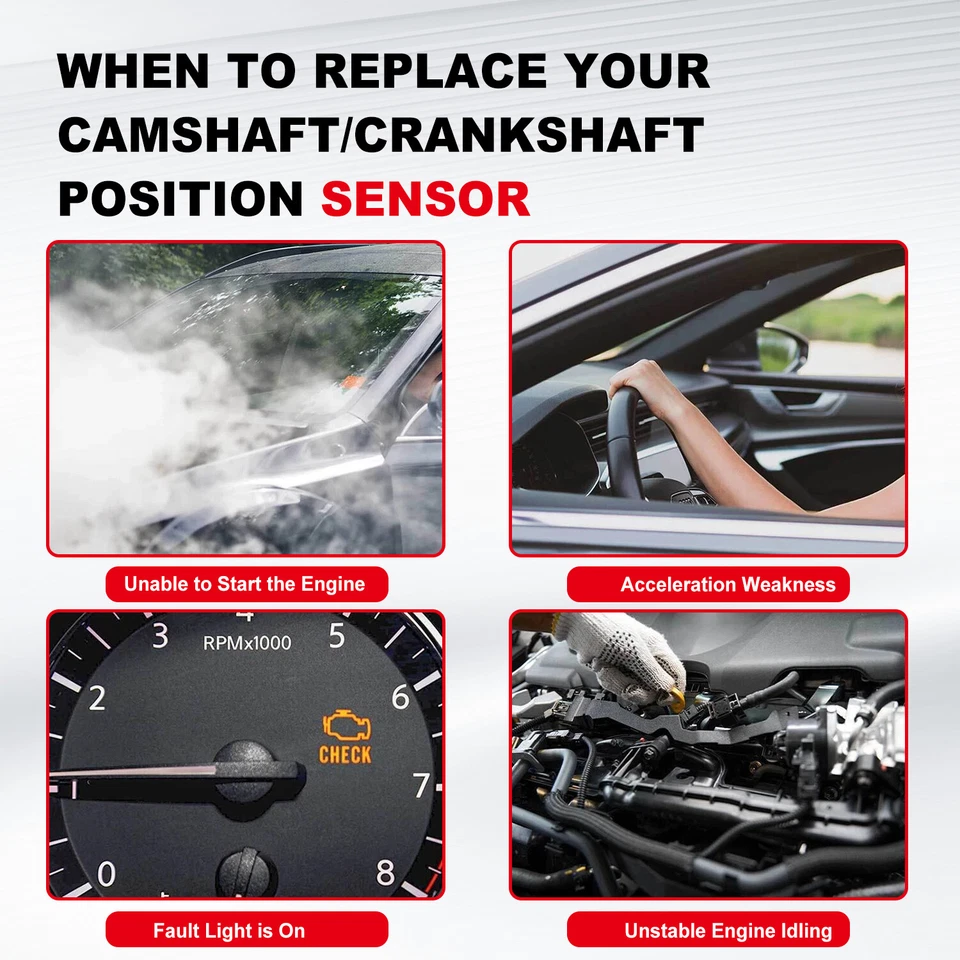 WHEN TO REPLACE YOUR CAMSHAFT/CRANKSHAFT POSITION SENSOR

Unable to Start the Engine

Acceleration Weakness

3
4
5
RPMx1000
2
6
CHECK
7
0
8

Fault Light is On

Unstable Engine Idling