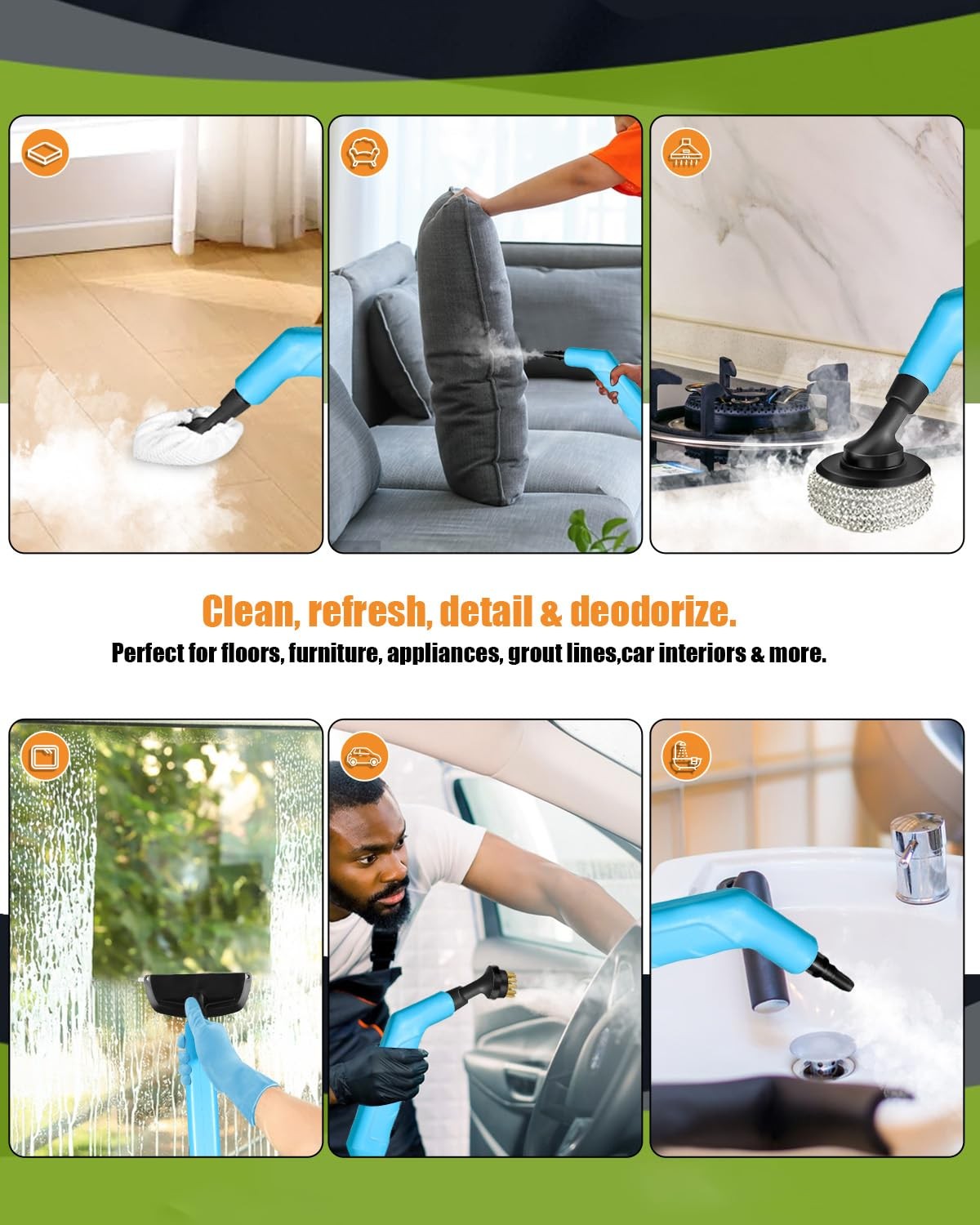 Clean, refresh, detail & deodorize.

Perfect for floors, furniture, appliances, grout lines,car interiors & more.