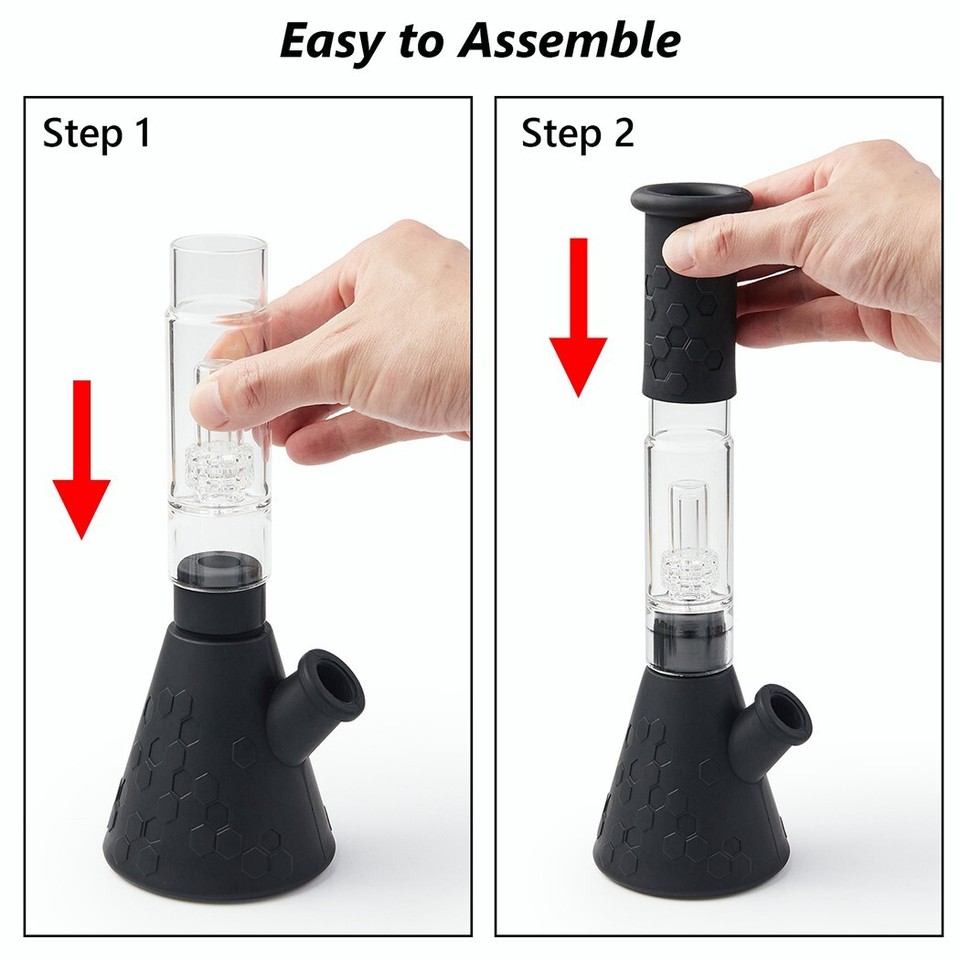 Easy to Assemble

Step 1

Step 2