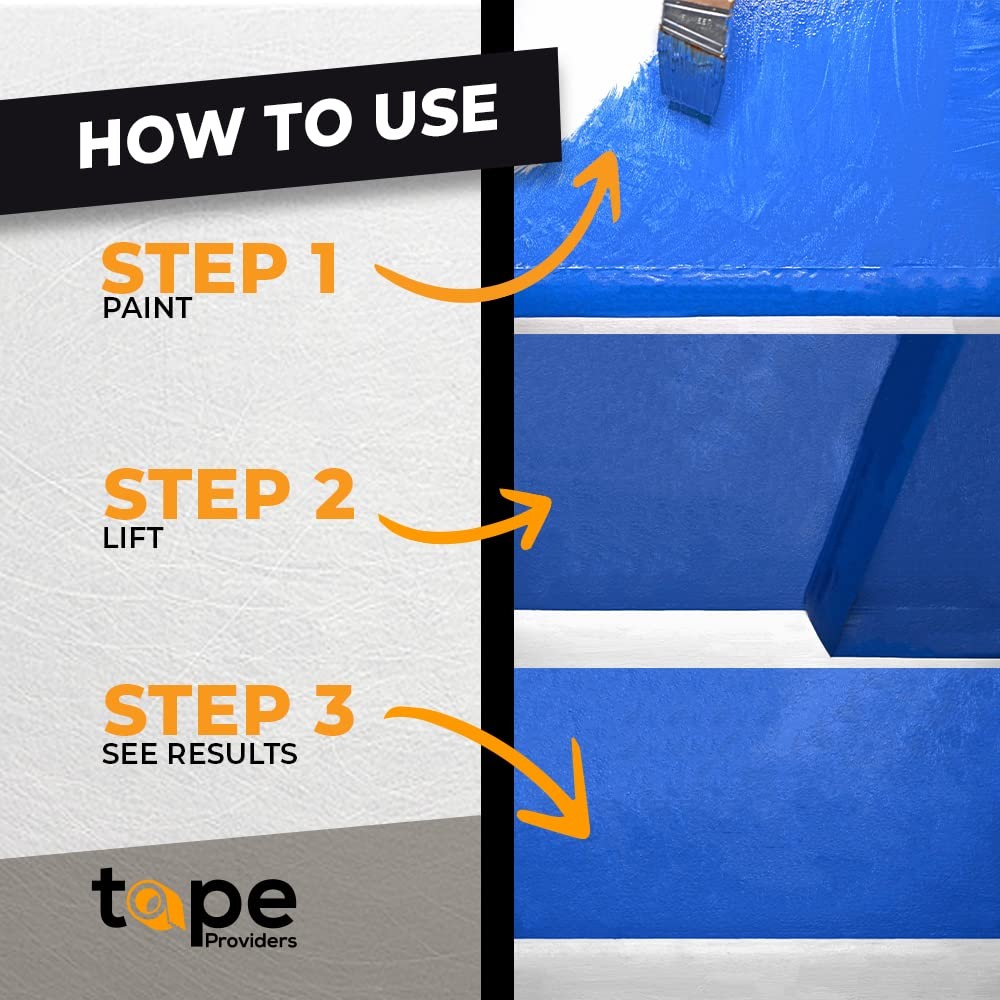 HOW TO USE

STEP 1
PAINT

STEP 2
LIFT

STEP 3
SEE RESULTS

tape
Providers