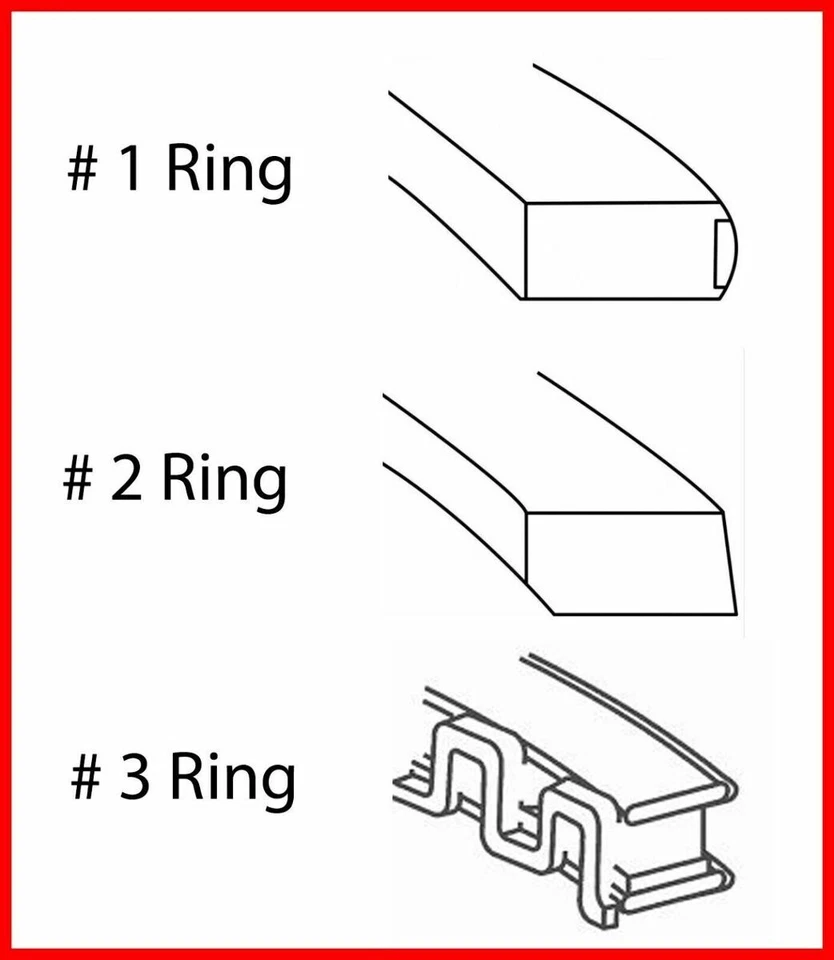 # 1 Ring

# 2 Ring

# 3 Ring