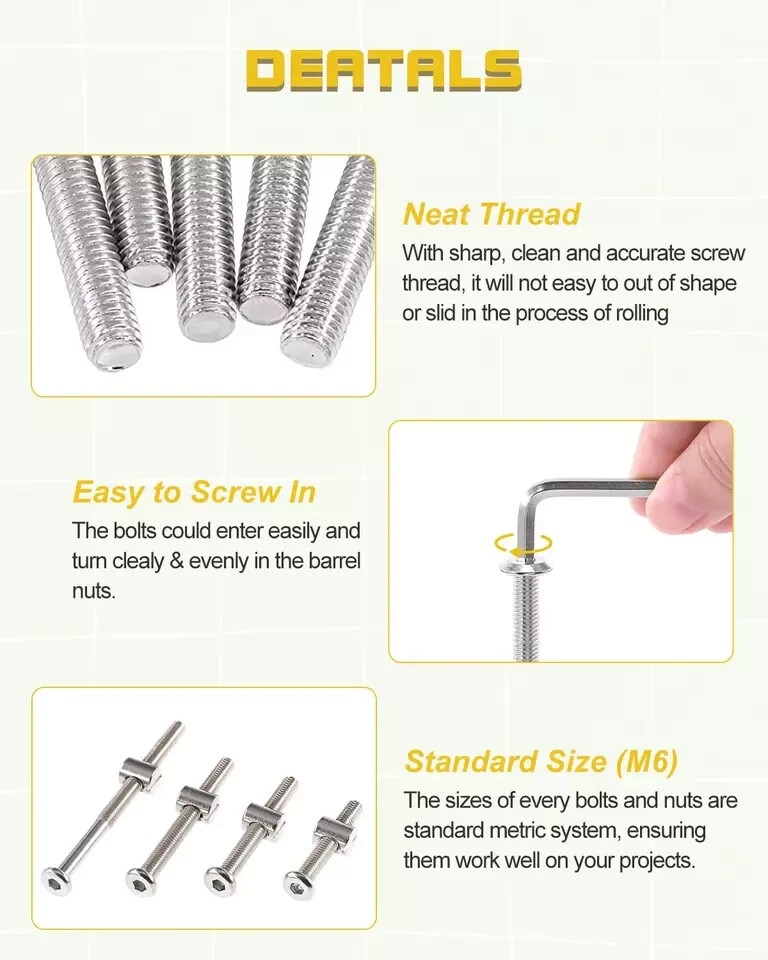 DEATALS

Neat Thread

With sharp, clean and accurate screw thread, it will not easy to out of shape or slid in the process of rolling

Easy to Screw In

The bolts could enter easily and turn clealy & evenly in the barrel nuts.

Standard Size (M6)

The sizes of every bolts and nuts are standard metric system, ensuring them work well on your projects.