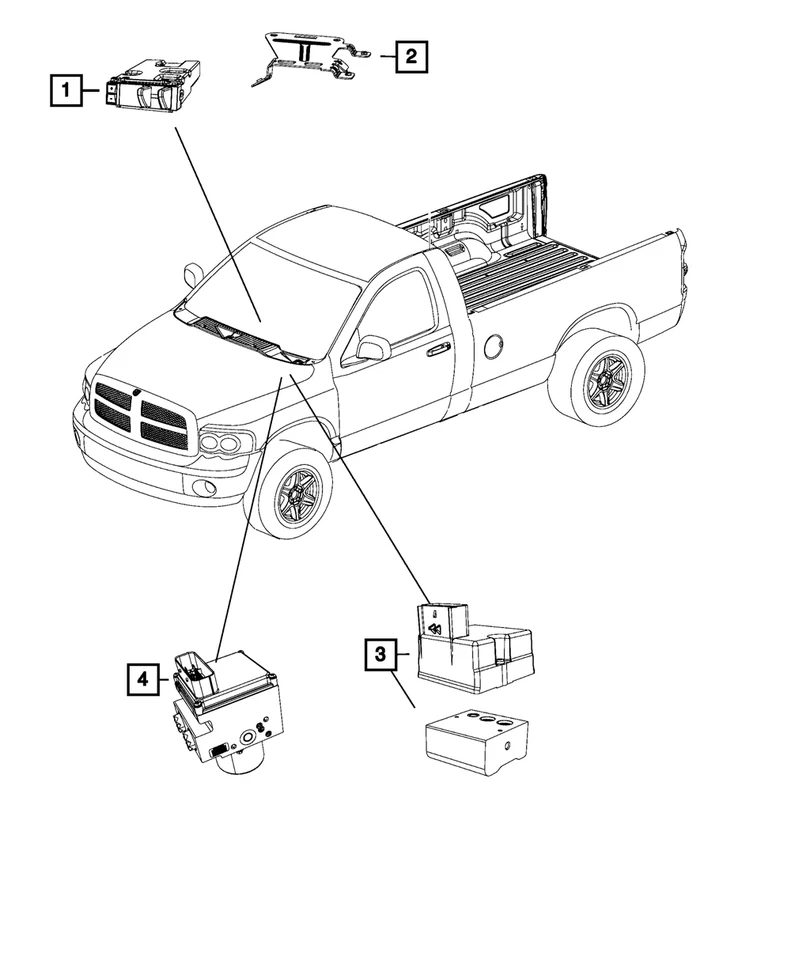 1
2
3
4