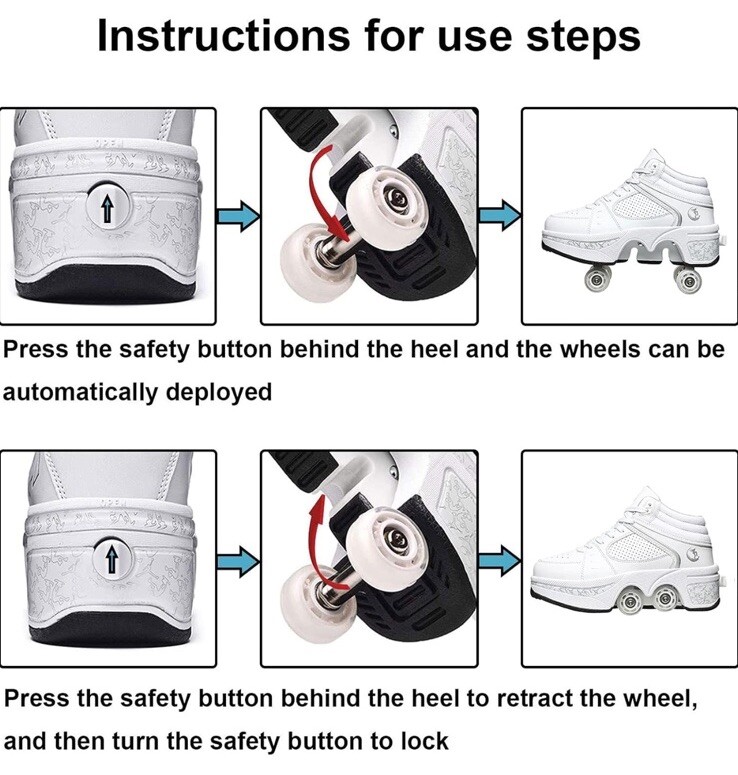 Instructions for use steps

OPEN

Press the safety button behind the heel and the wheels can be automatically deployed

OPEN

Press the safety button behind the heel to retract the wheel, and then turn the safety button to lock