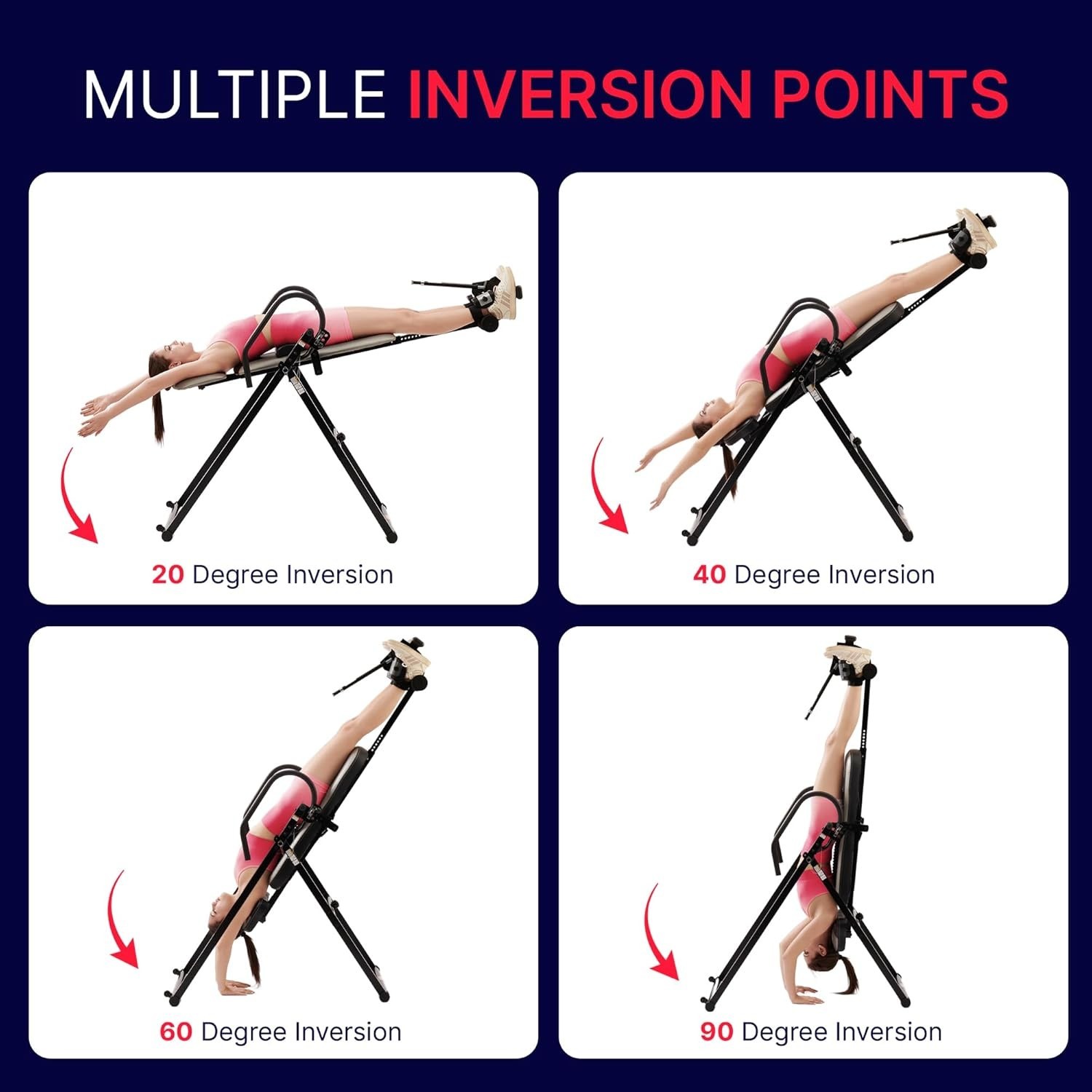 MULTIPLE INVERSION POINTS

20 Degree Inversion

40 Degree Inversion

60 Degree Inversion

90 Degree Inversion